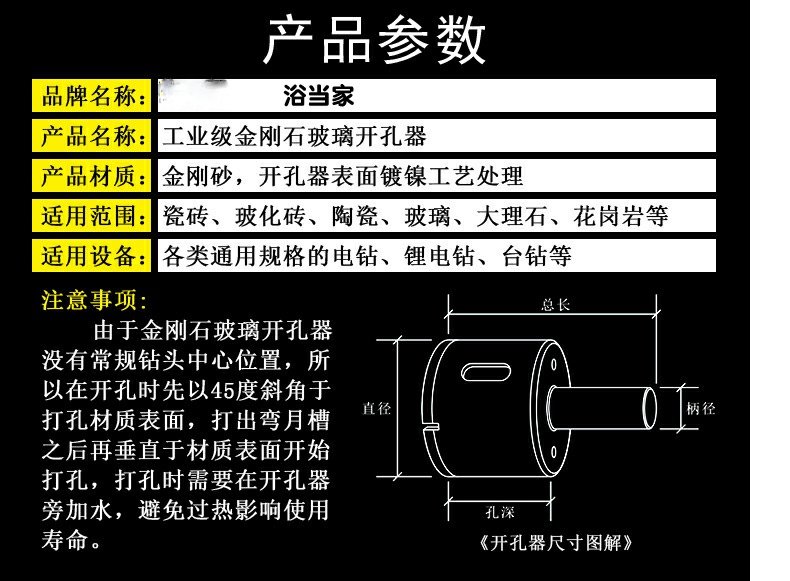 产品参数

| 品牌名称: | 浴当家 |
|---|---|
| 产品名称: | 工业级金刚石玻璃开孔器 |
| 产品材质: | 金刚砂，开孔器表面镀镍工艺处理 |
| 适用范围: | 瓷砖、玻化砖、陶瓷、玻璃、大理石、花岗岩等 |
| 适用设备: | 各类通用规格的电钻、锂电钻、台钻等 |

注意事项:
由于金刚石玻璃开孔器没有常规钻头中心位置，所以在开孔时先以45度斜角于打孔材质表面，打出弯月槽之后再垂直于材质表面开始打孔，打孔时需要在开孔器旁加水，避免过热影响使用寿命。

总长
直径
柄径
孔深
《开孔器尺寸图解》