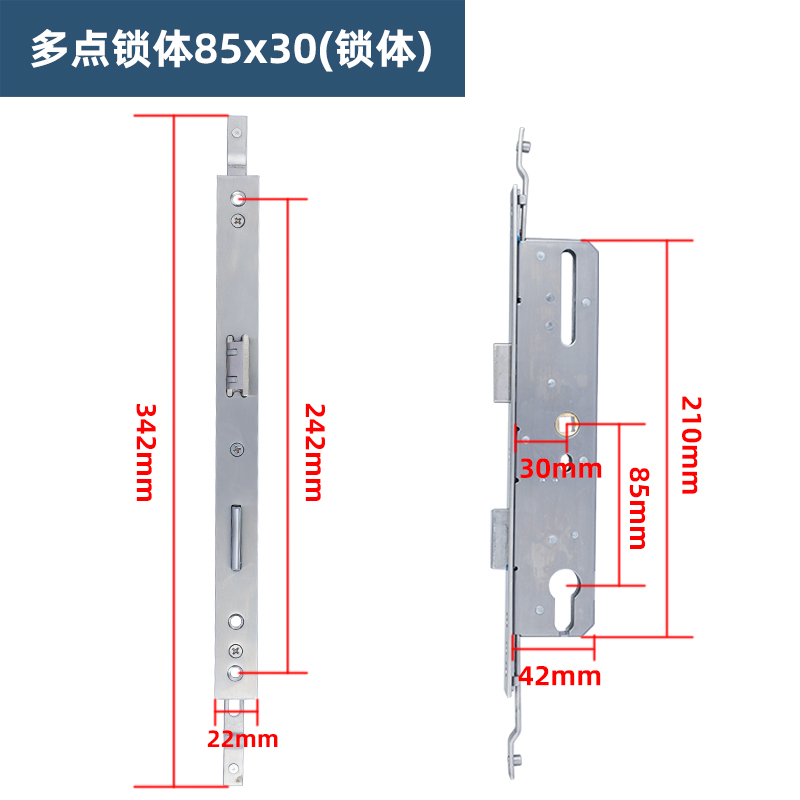 多点锁体85x30(锁体)

342mm

242mm

22mm

30mm

85mm

210mm

42mm