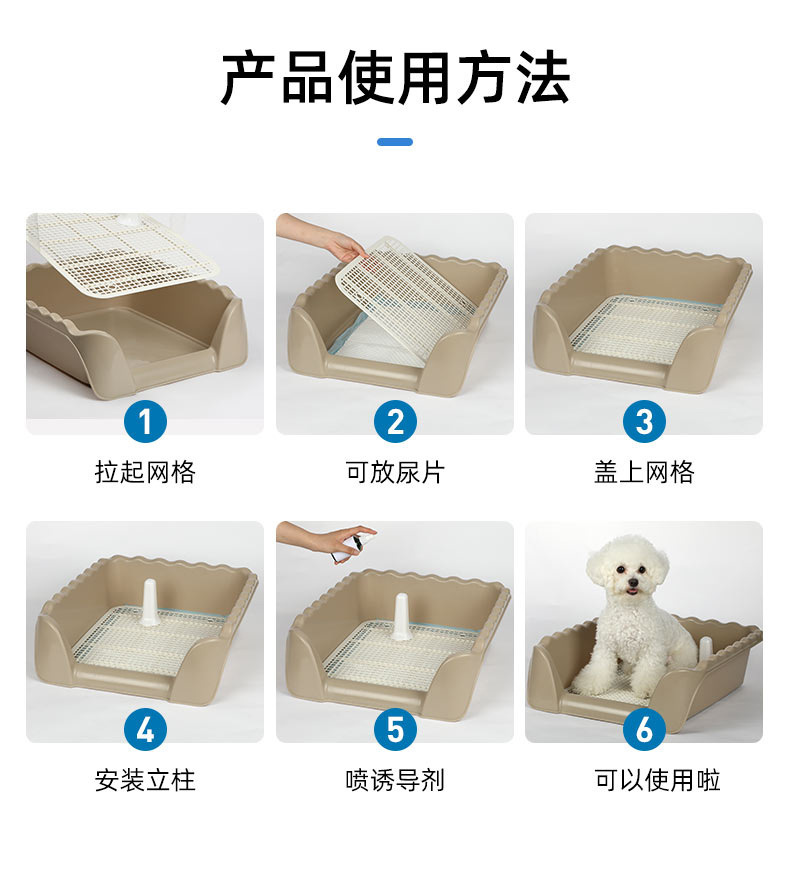 产品使用方法

1
拉起网格

2
可放尿片

3
盖上网格

4
安装立柱

5
喷诱导剂

6
可以使用啦