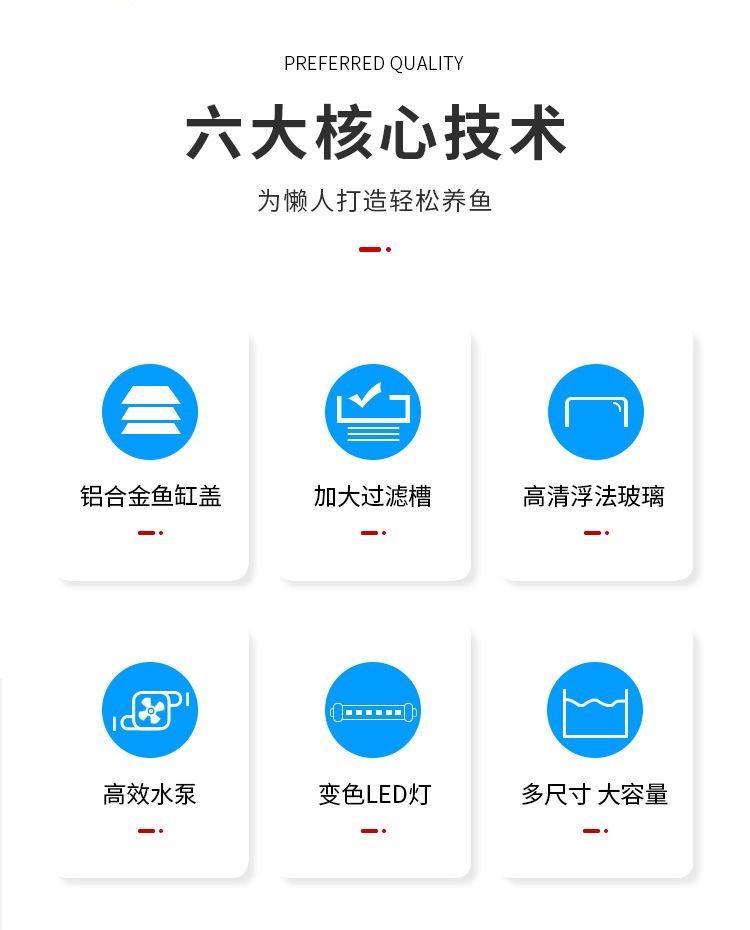 PREFERRED QUALITY

六大核心技术

为懒人打造轻松养鱼

铝合金鱼缸盖

加大过滤槽

高清浮法玻璃

高效水泵

变色LED灯

多尺寸 大容量