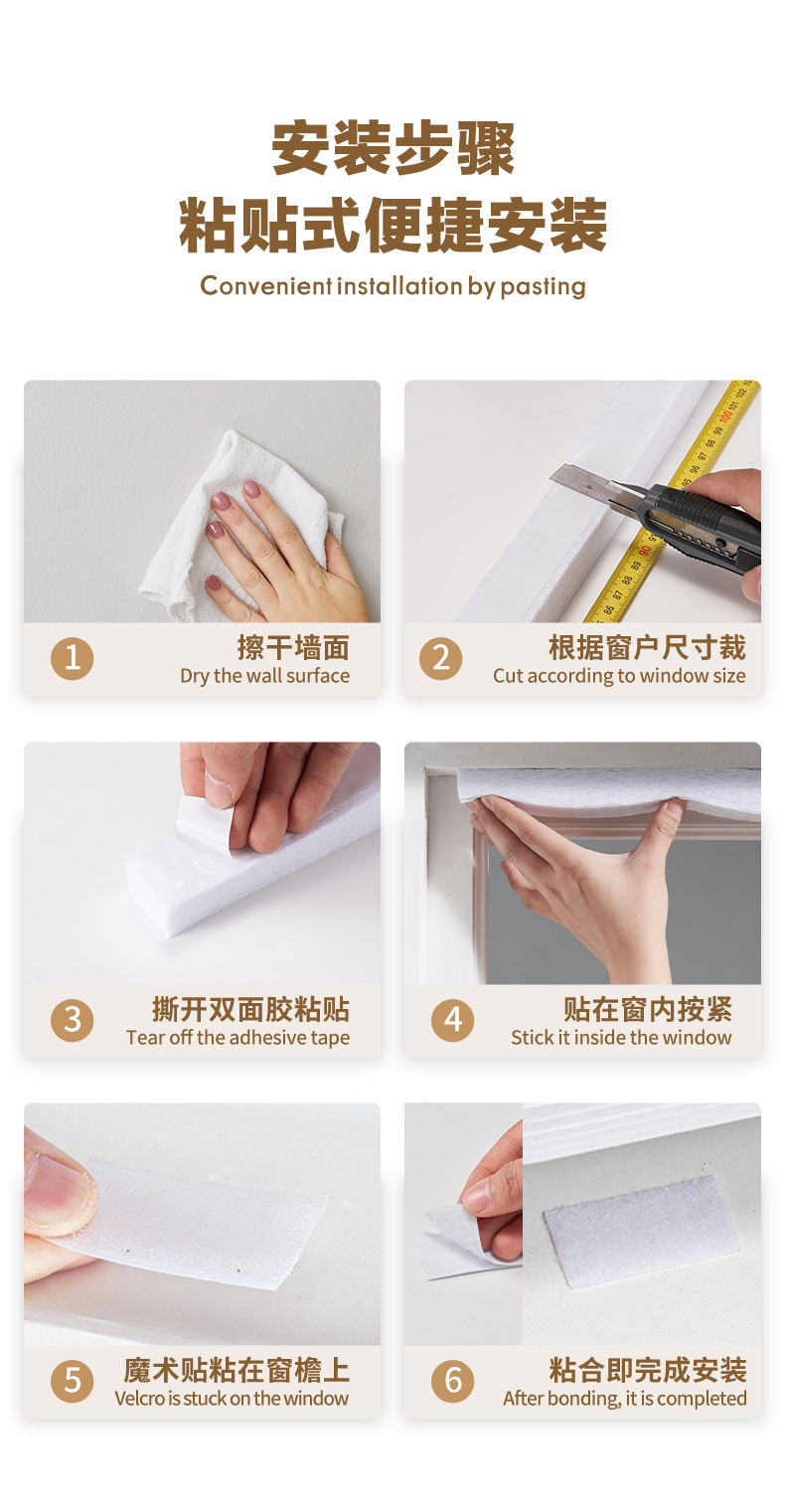 安装步骤
粘贴式便捷安装
Convenient installation by pasting

1 擦干墙面
Dry the wall surface

2 根据窗户尺寸裁
Cut according to window size

3 撕开双面胶粘贴
Tear off the adhesive tape

4 贴在窗内按紧
Stick it inside the window

5 魔术贴粘在窗檐上
Velcro is stuck on the window

6 粘合即完成安装
After bonding, it is completed