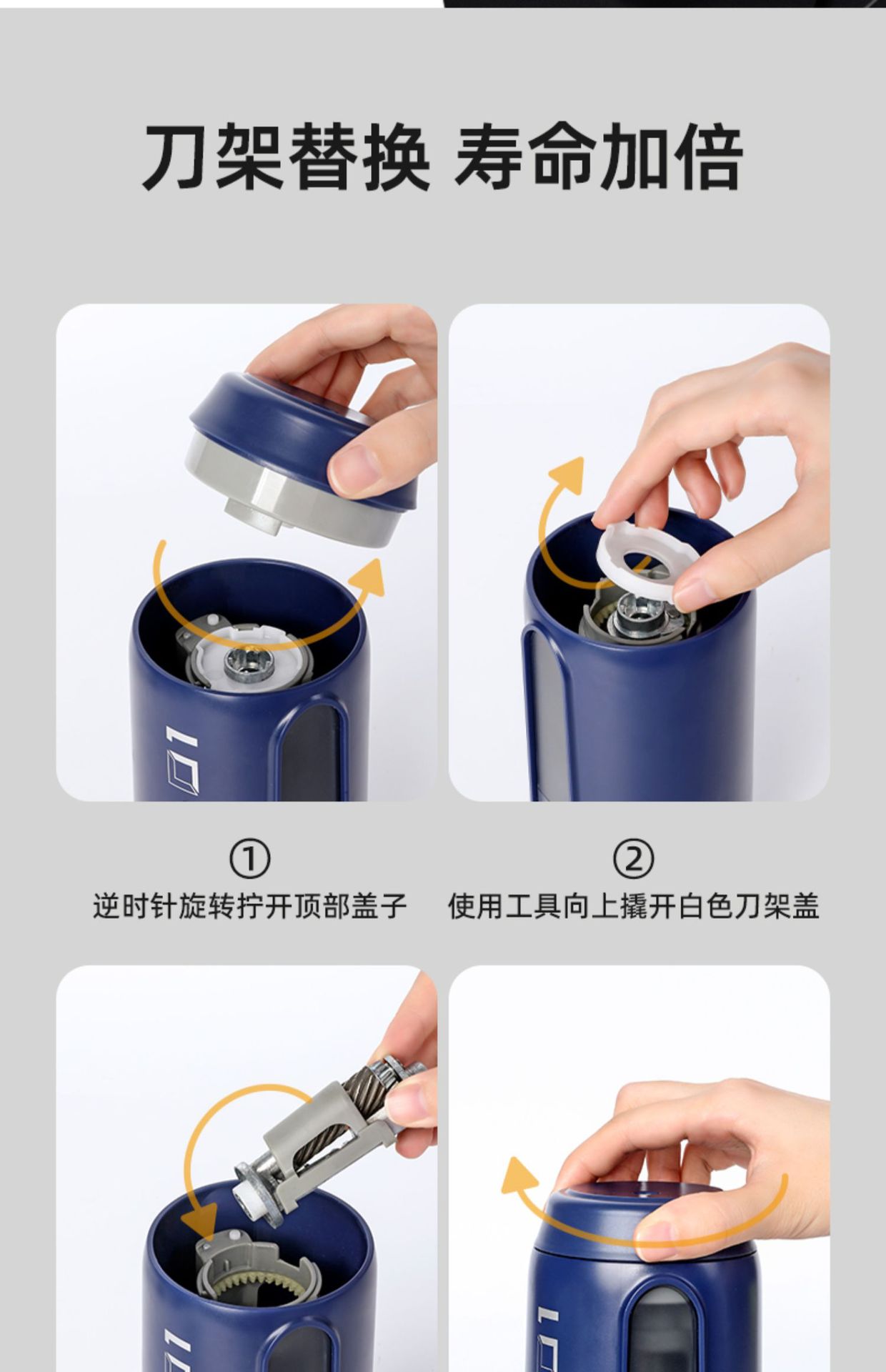 刀架替换 寿命加倍

①
逆时针旋转拧开顶部盖子

②
使用工具向上撬开白色刀架盖