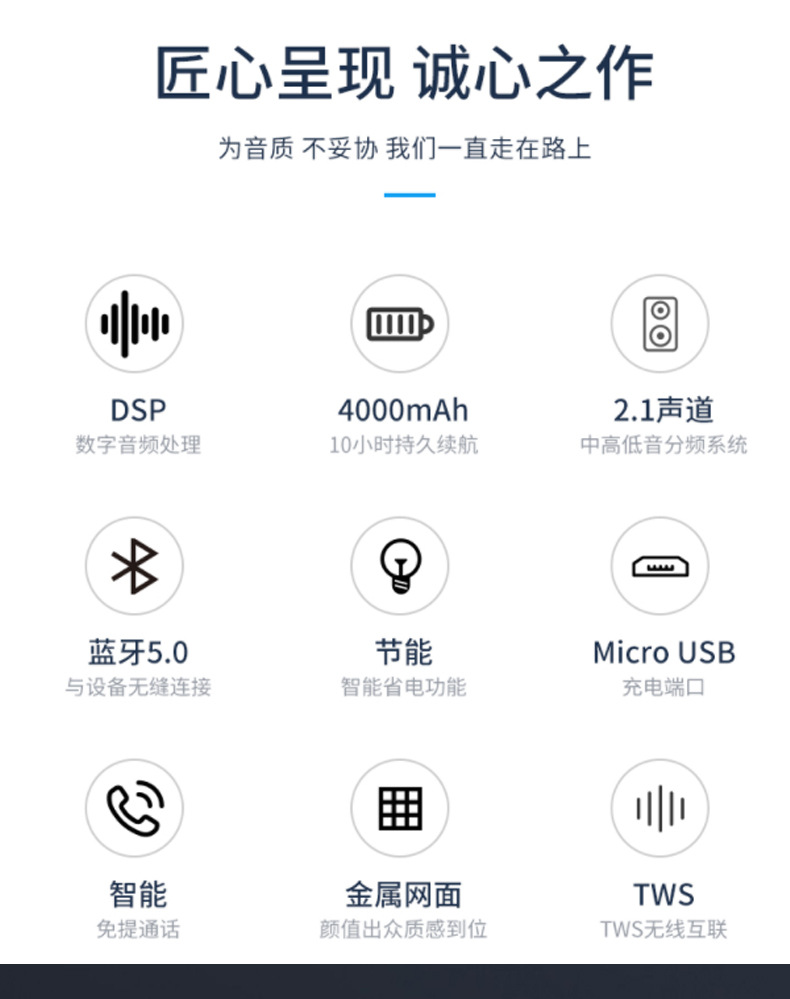 匠心呈现 诚心之作

为音质 不妥协 我们一直走在路上

DSP
数字音频处理

4000mAh
10小时持久续航

2.1声道
中高低音分频系统

蓝牙5.0
与设备无缝连接

节能
智能省电功能

Micro USB
充电端口

智能
免提通话

金属网面
颜值出众质感到位

TWS
TWS无线互联