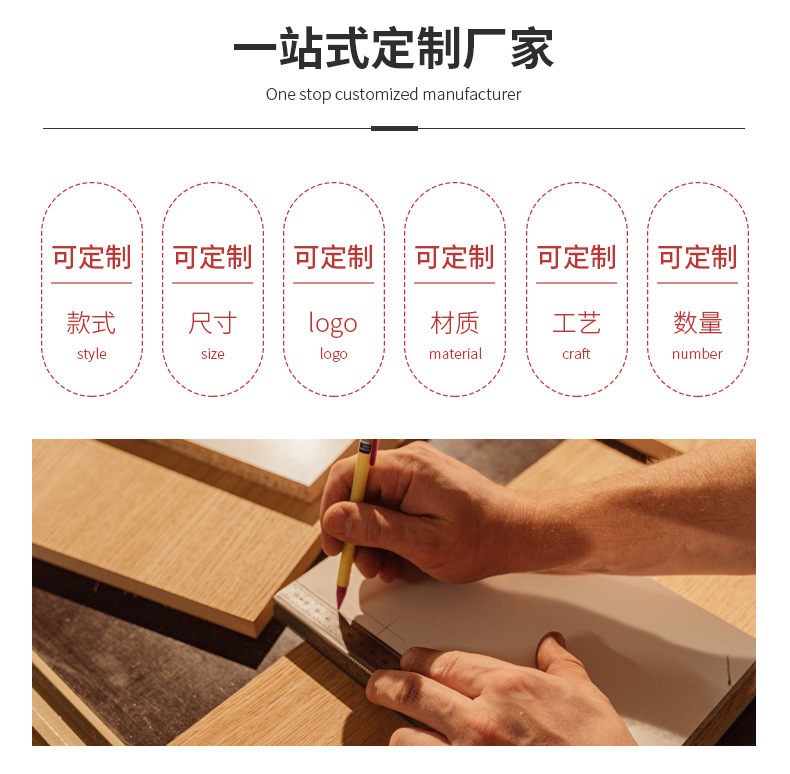 一站式定制厂家
One stop customized manufacturer

可定制
款式
style

可定制
尺寸
size

可定制
logo
logo

可定制
材质
material

可定制
工艺
craft

可定制
数量
number