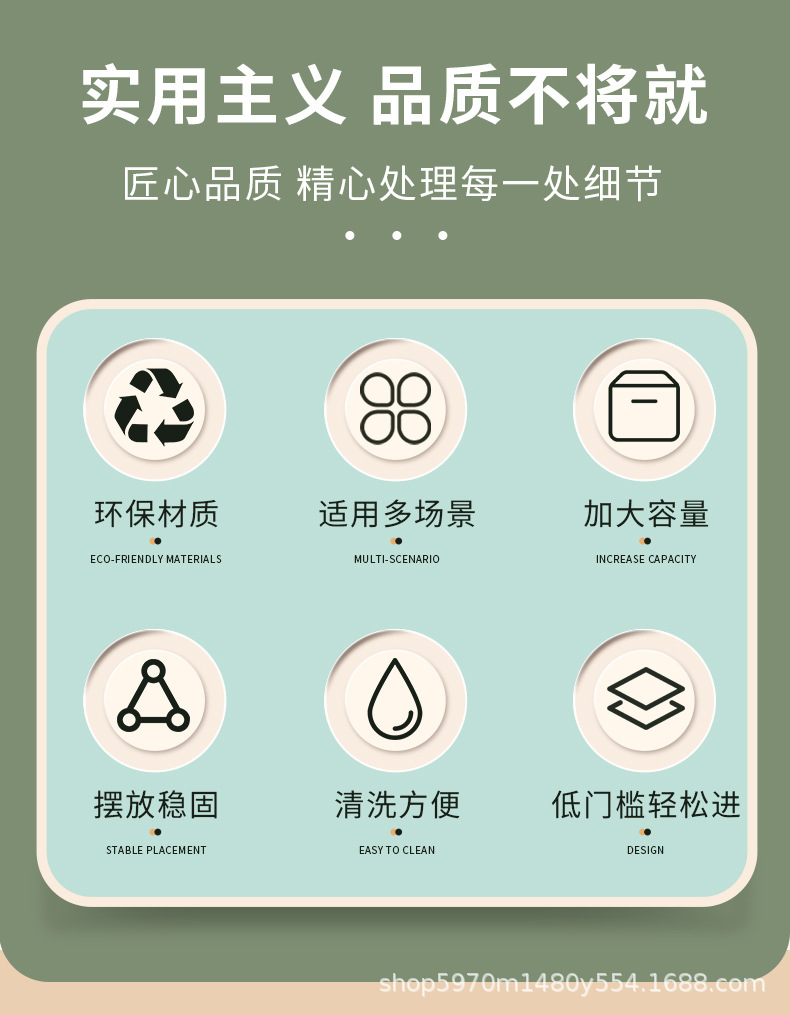 实用主义 品质不将就

匠心品质 精心处理每一处细节

环保材质

ECO-FRIENDLY MATERIALS

适用多场景

MULTI-SCENARIO

加大容量

INCREASE CAPACITY

摆放稳固

STABLE PLACEMENT

清洗方便

EASY TO CLEAN

低门槛轻松进

DESIGN

shop5970m1480y554.1688.com