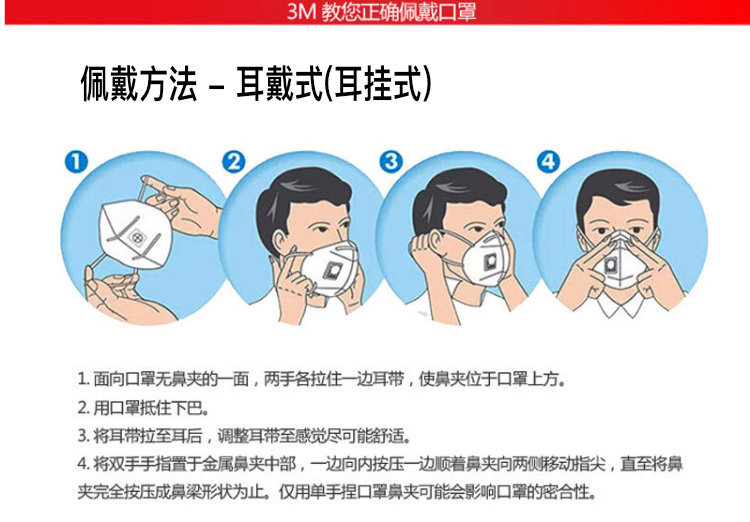 3M 教您正确佩戴口罩

佩戴方法 – 耳戴式(耳挂式)

1

2

3

4

1. 面向口罩无鼻夹的一面，两手各拉住一边耳带，使鼻夹位于口罩上方。

2. 用口罩抵住下巴。

3. 将耳带拉至耳后，调整耳带至感觉尽可能舒适。

4. 将双手手指置于金属鼻夹中部，一边向内按压一边顺着鼻夹向两侧移动指尖，直至将鼻夹完全按压成鼻梁形状为止。仅用单手捏口罩鼻夹可能会影响口罩的密合性。