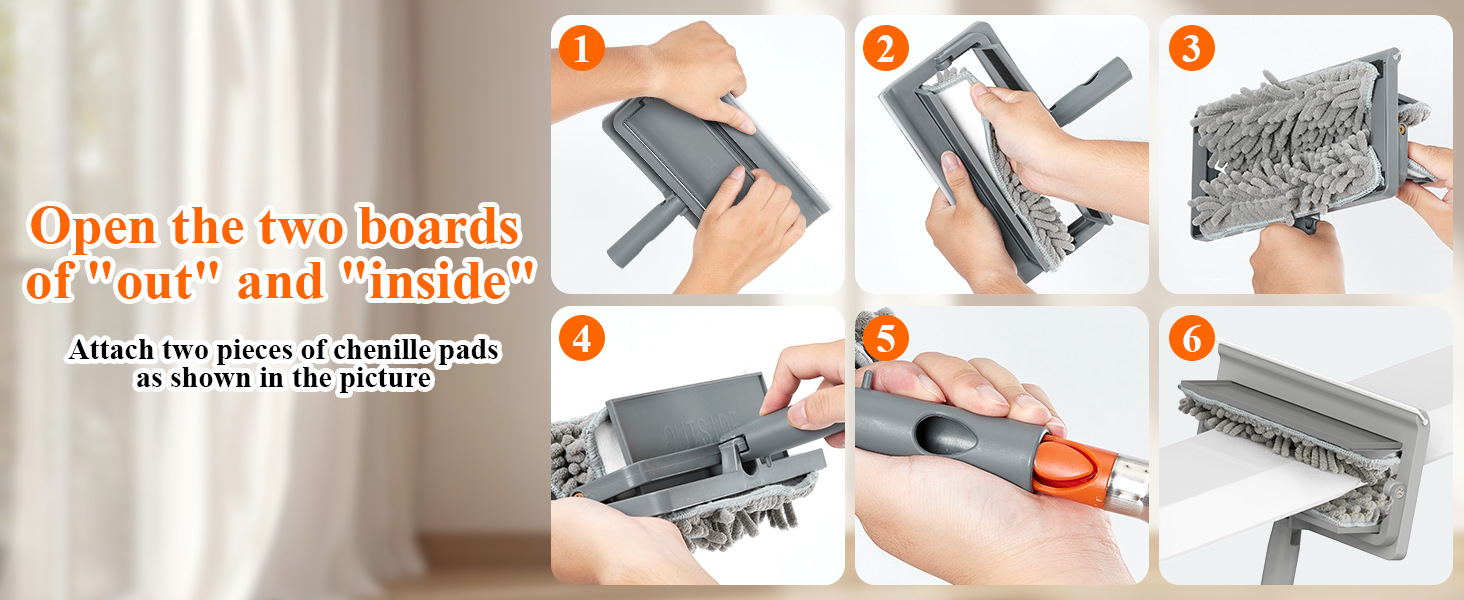 Open the two boards of "out" and "inside"

Attach two pieces of chenille pads as shown in the picture

1

2

3

4

OUTSIDE

5

6