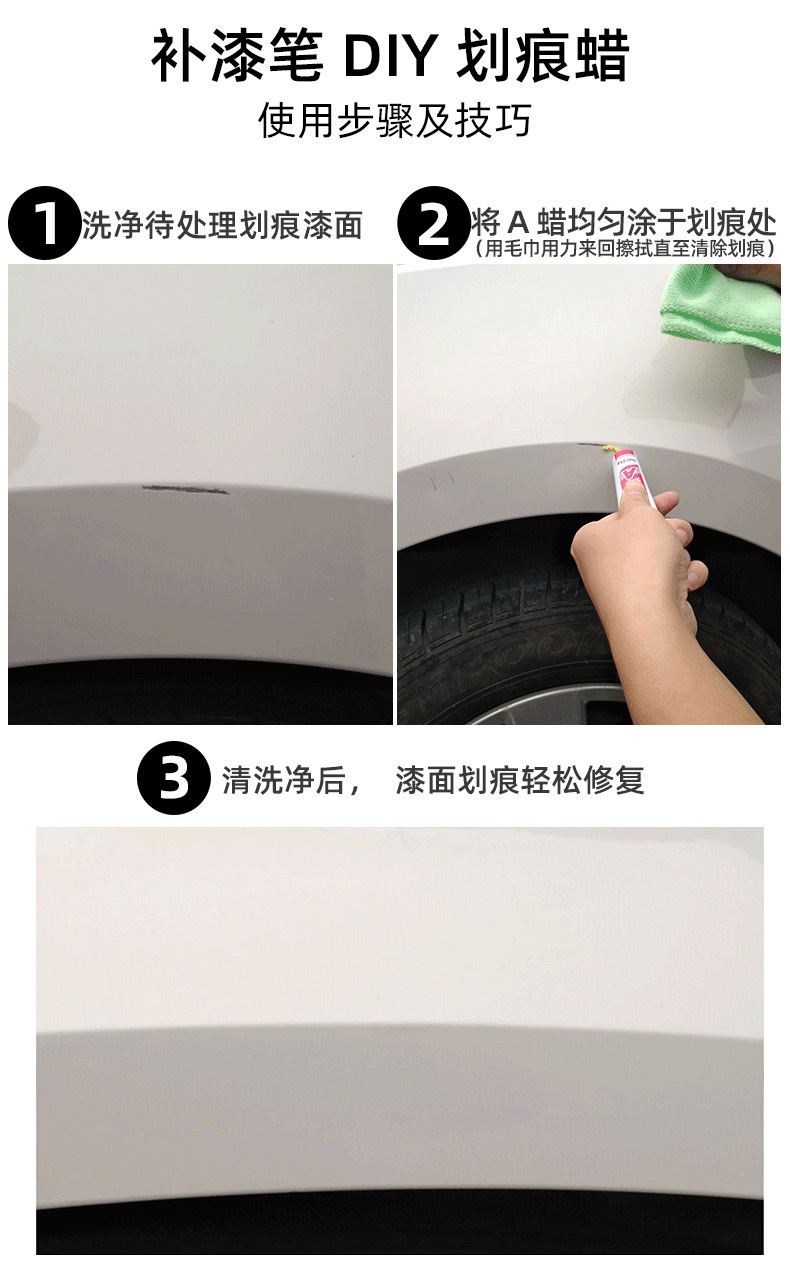 补漆笔 DIY 划痕蜡

使用步骤及技巧

1 洗净待处理划痕漆面

2 将 A 蜡均匀涂于划痕处
（用毛巾用力来回擦拭直至清除划痕）

A

3 清洗净后， 漆面划痕轻松修复