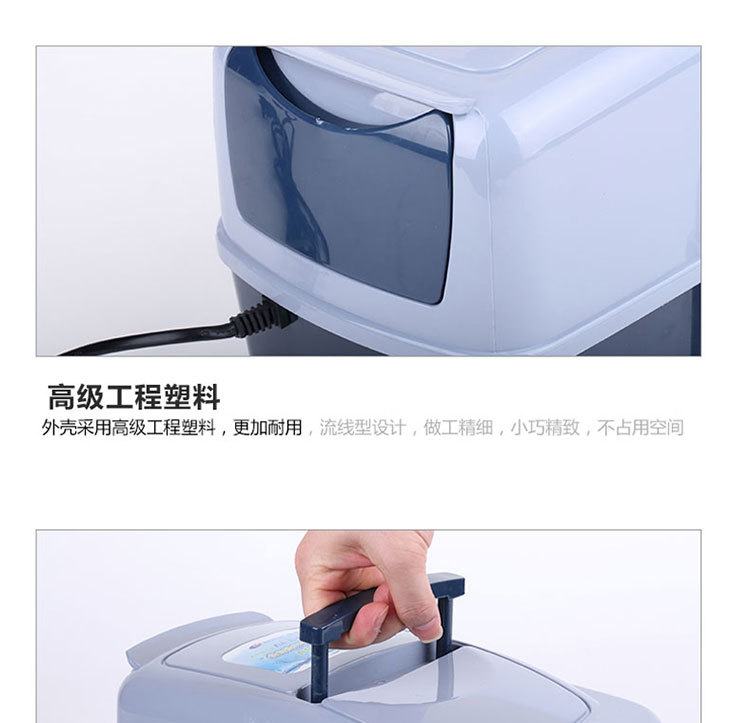 高级工程塑料

外壳采用高级工程塑料，更加耐用，流线型设计，做工精细，小巧精致，不占用空间