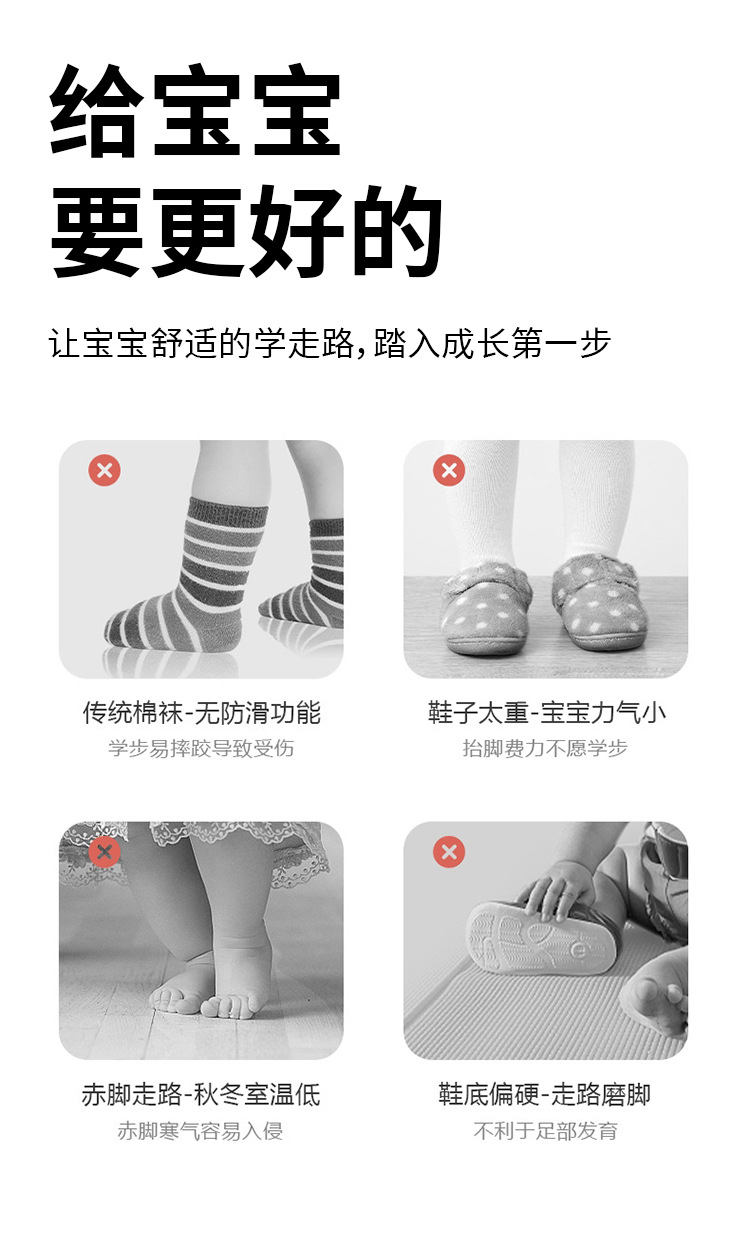 给宝宝
要更好的

让宝宝舒适的学走路，踏入成长第一步

传统棉袜-无防滑功能
学步易摔跤导致受伤

鞋子太重-宝宝力气小
抬脚费力不愿学步

赤脚走路-秋冬室温低
赤脚寒气容易入侵

鞋底偏硬-走路磨脚
不利于足部发育