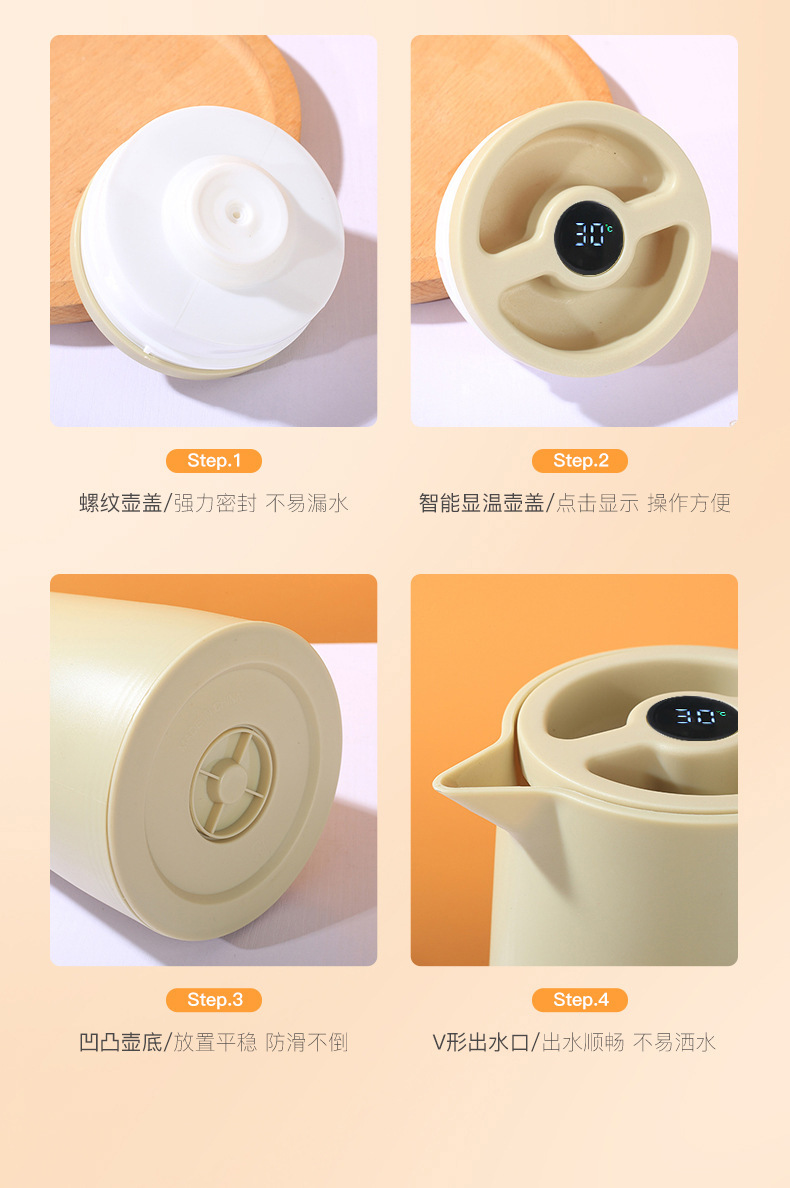 30°C

Step.1

螺纹壶盖/强力密封 不易漏水

Step.2

智能显温壶盖/点击显示 操作方便

30°C

Step.3

凹凸壶底/放置平稳 防滑不倒

Step.4

V形出水口/出水顺畅 不易洒水