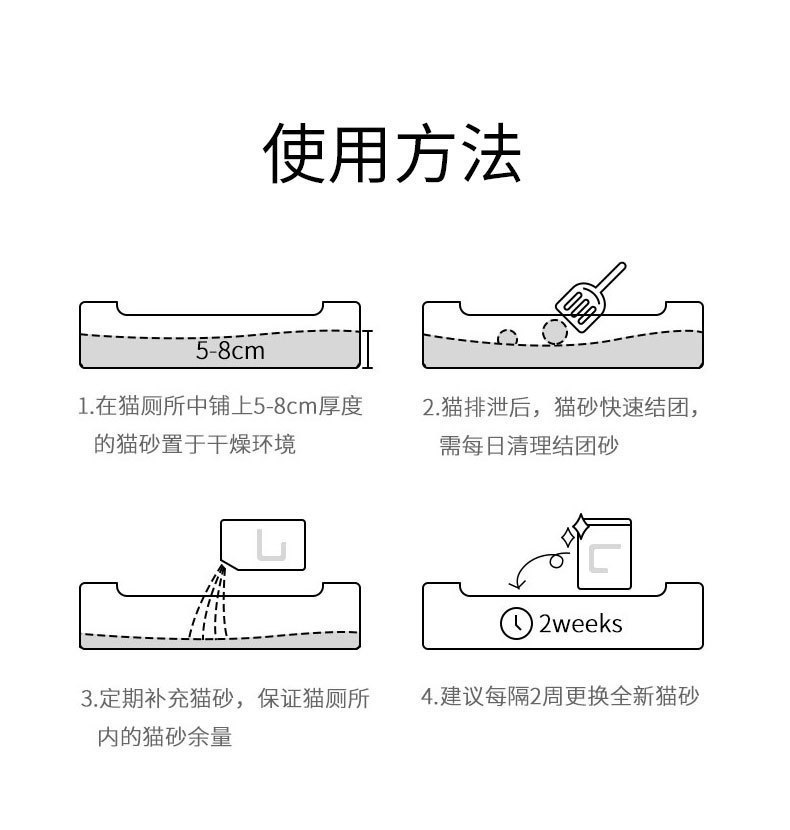 使用方法

5-8cm

1.在猫厕所中铺上5-8cm厚度的猫砂置于干燥环境

2.猫排泄后，猫砂快速结团，需每日清理结团砂

3.定期补充猫砂，保证猫厕所内的猫砂余量

2weeks

4.建议每隔2周更换全新猫砂