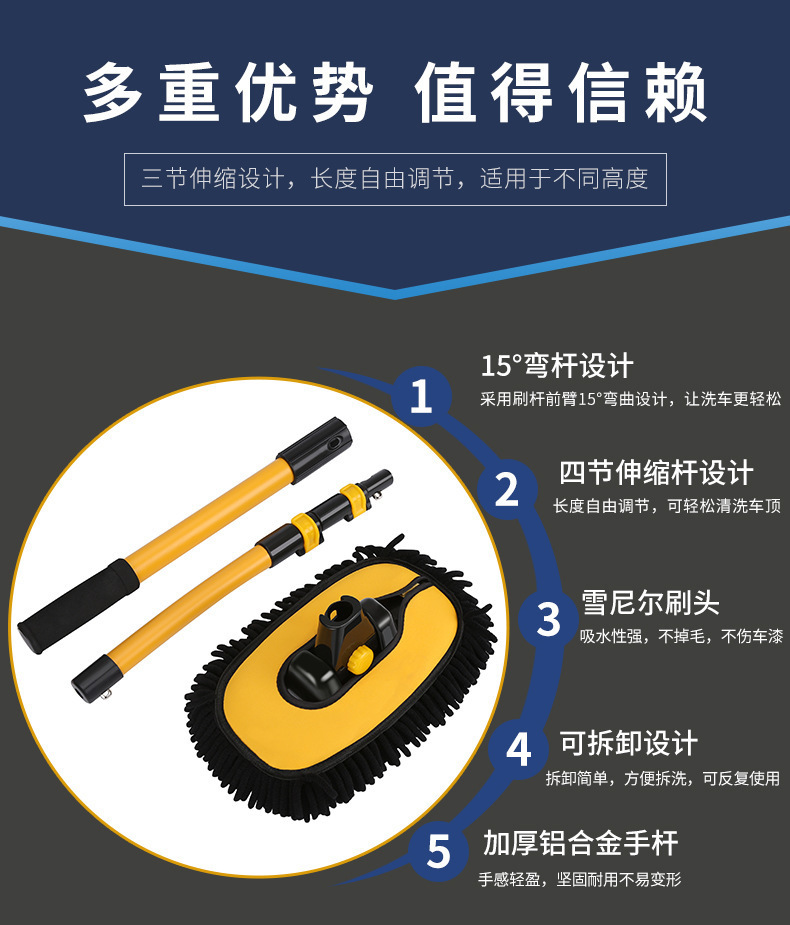 多重优势 值得信赖

三节伸缩设计，长度自由调节，适用于不同高度

1 15°弯杆设计
采用刷杆前臂15°弯曲设计，让洗车更轻松

2 四节伸缩杆设计
长度自由调节，可轻松清洗车顶

3 雪尼尔刷头
吸水性强，不掉毛，不伤车漆

4 可拆卸设计
拆卸简单，方便拆洗，可反复使用

5 加厚铝合金手杆
手感轻盈，坚固耐用不易变形