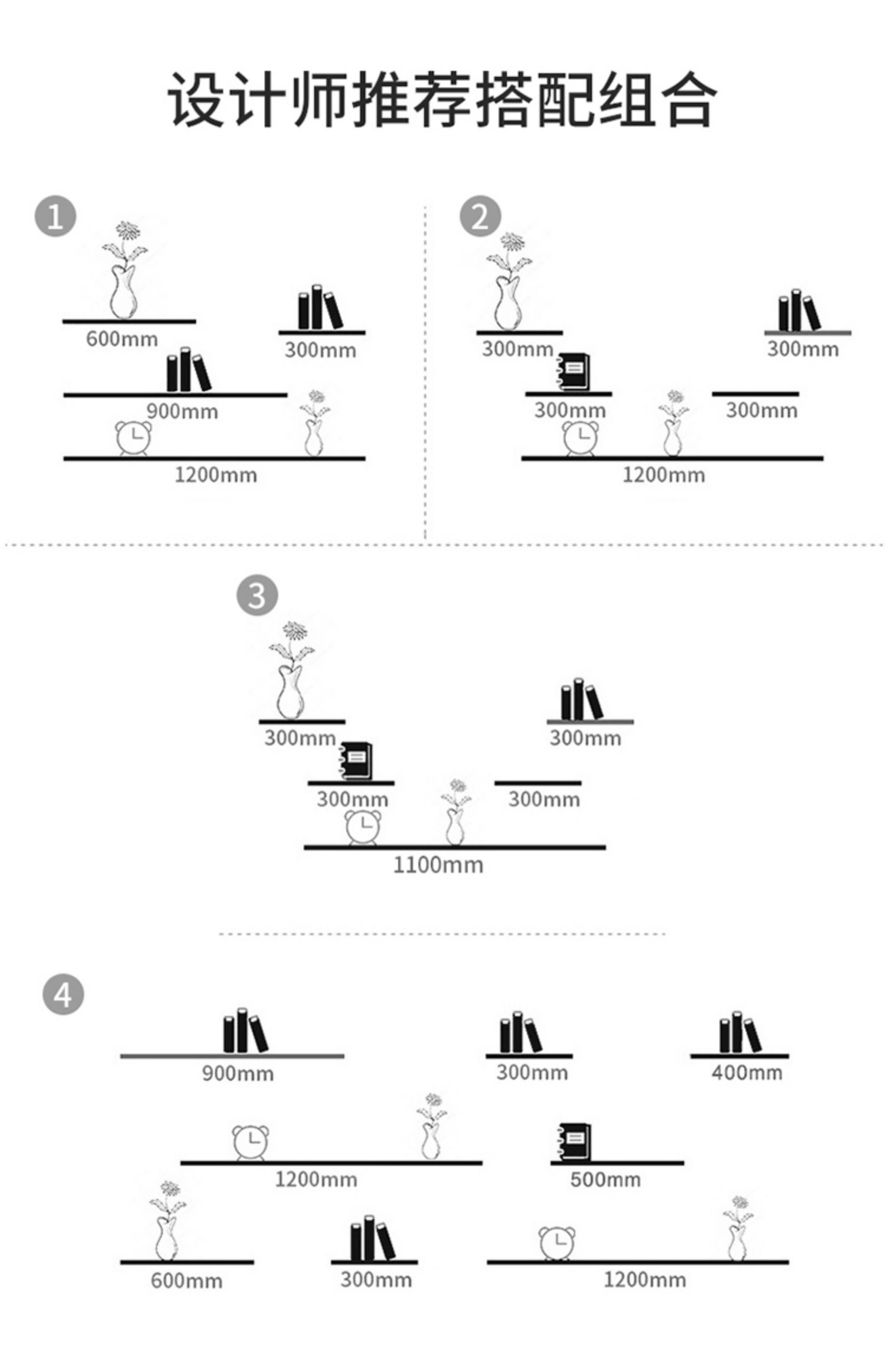 设计师推荐搭配组合

1

600mm

300mm

900mm

1200mm

2

300mm

300mm

300mm

300mm

1200mm

3

300mm

300mm

300mm

300mm

1100mm

4

900mm

300mm

400mm

1200mm

500mm

600mm

300mm

1200mm