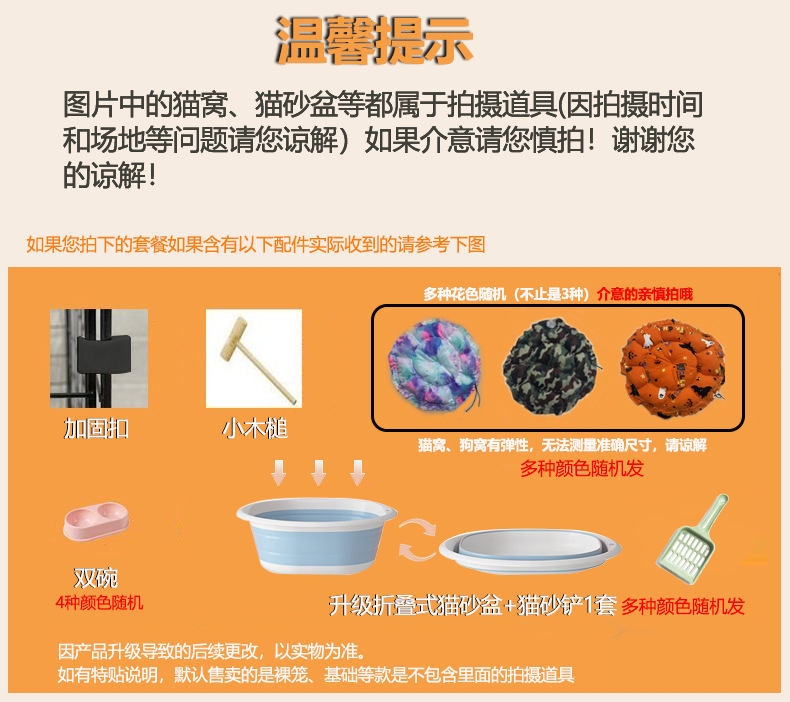 温馨提示

图片中的猫窝、猫砂盆等都属于拍摄道具(因拍摄时间和场地等问题请您谅解）如果介意请您慎拍！谢谢您的谅解！

如果您拍下的套餐如果含有以下配件实际收到的请参考下图

多种花色随机（不止是3种）介意的亲慎拍哦

加固扣

小木槌

猫窝、狗窝有弹性，无法测量准确尺寸，请谅解
多种颜色随机发

双碗
4种颜色随机

升级折叠式猫砂盆+猫砂铲1套 多种颜色随机发

因产品升级导致的后续更改，以实物为准。
如有特贴说明，默认售卖的是裸笼、基础等款是不包含里面的拍摄道具