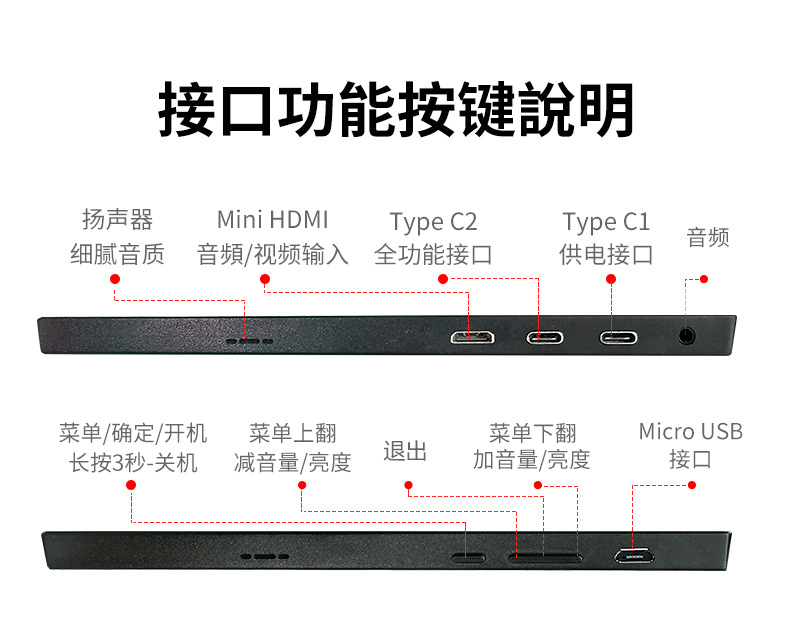 接口功能按键說明

扬声器
细腻音质

Mini HDMI
音頻/视频输入

Type C2
全功能接口

Type C1
供电接口

音频

菜单/确定/开机
长按3秒-关机

菜单上翻
减音量/亮度

退出

菜单下翻
加音量/亮度

Micro USB
接口