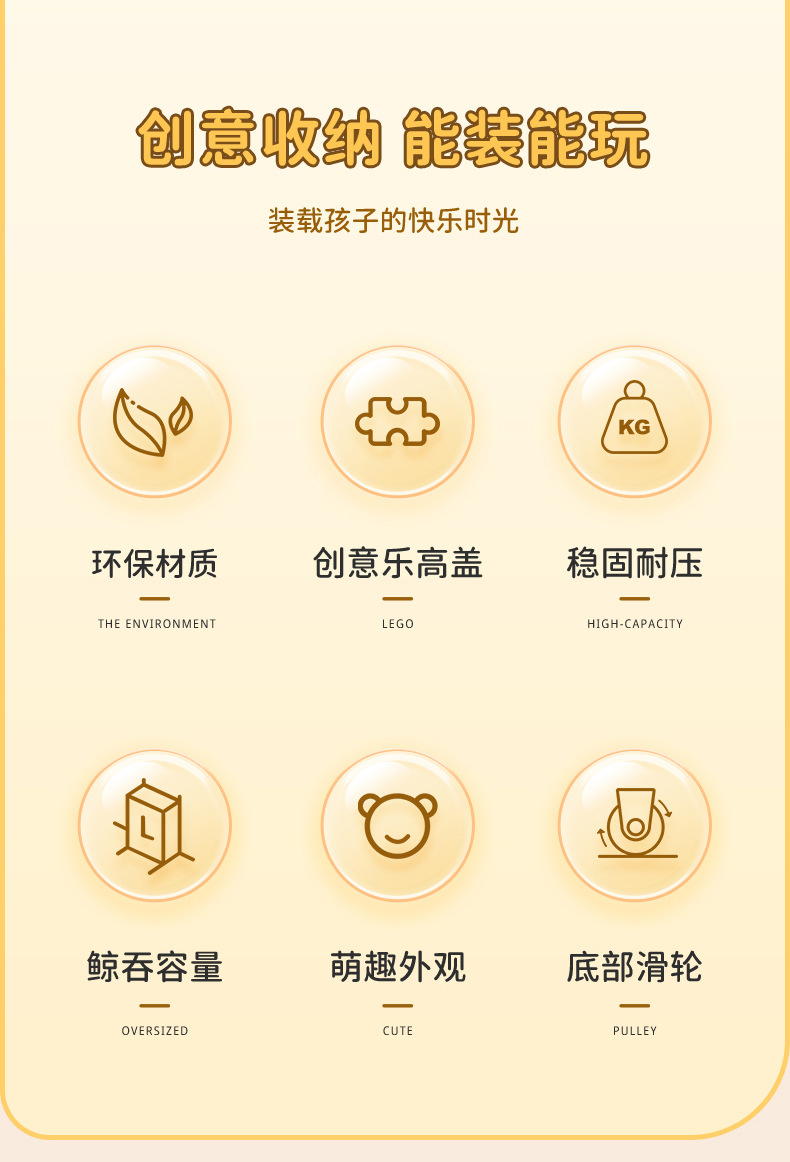 创意收纳 能装能玩

装载孩子的快乐时光

KG

环保材质

THE ENVIRONMENT

创意乐高盖

LEGO

稳固耐压

HIGH-CAPACITY

L

鲸吞容量

OVERSIZED

萌趣外观

CUTE

底部滑轮

PULLEY