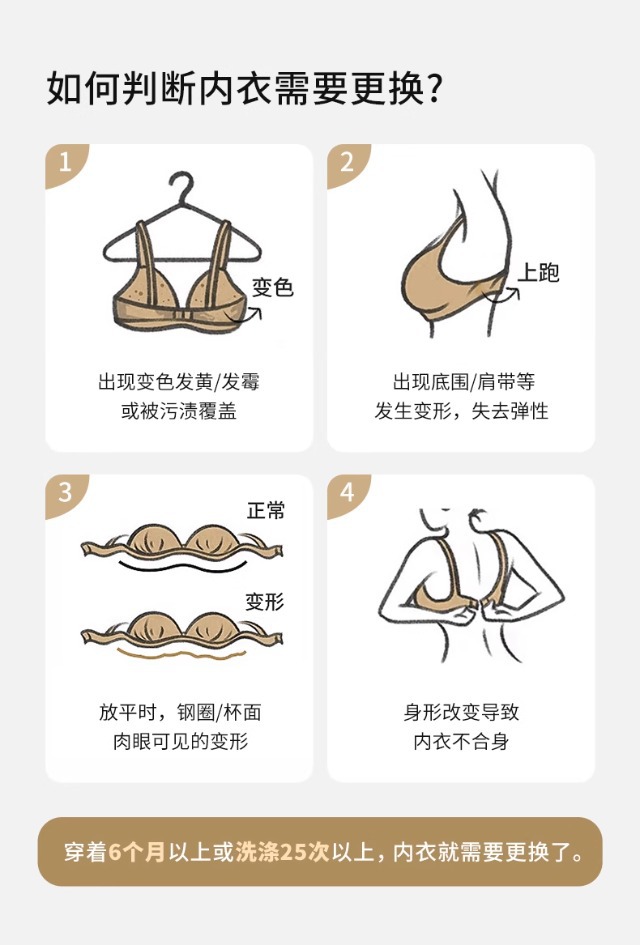 如何判断内衣需要更换?

1

变色

出现变色发黄/发霉
或被污渍覆盖

2

上跑

出现底围/肩带等
发生变形，失去弹性

3

正常

变形

放平时，钢圈/杯面
肉眼可见的变形

4

身形改变导致
内衣不合身

穿着6个月以上或洗涤25次以上，内衣就需要更换了。