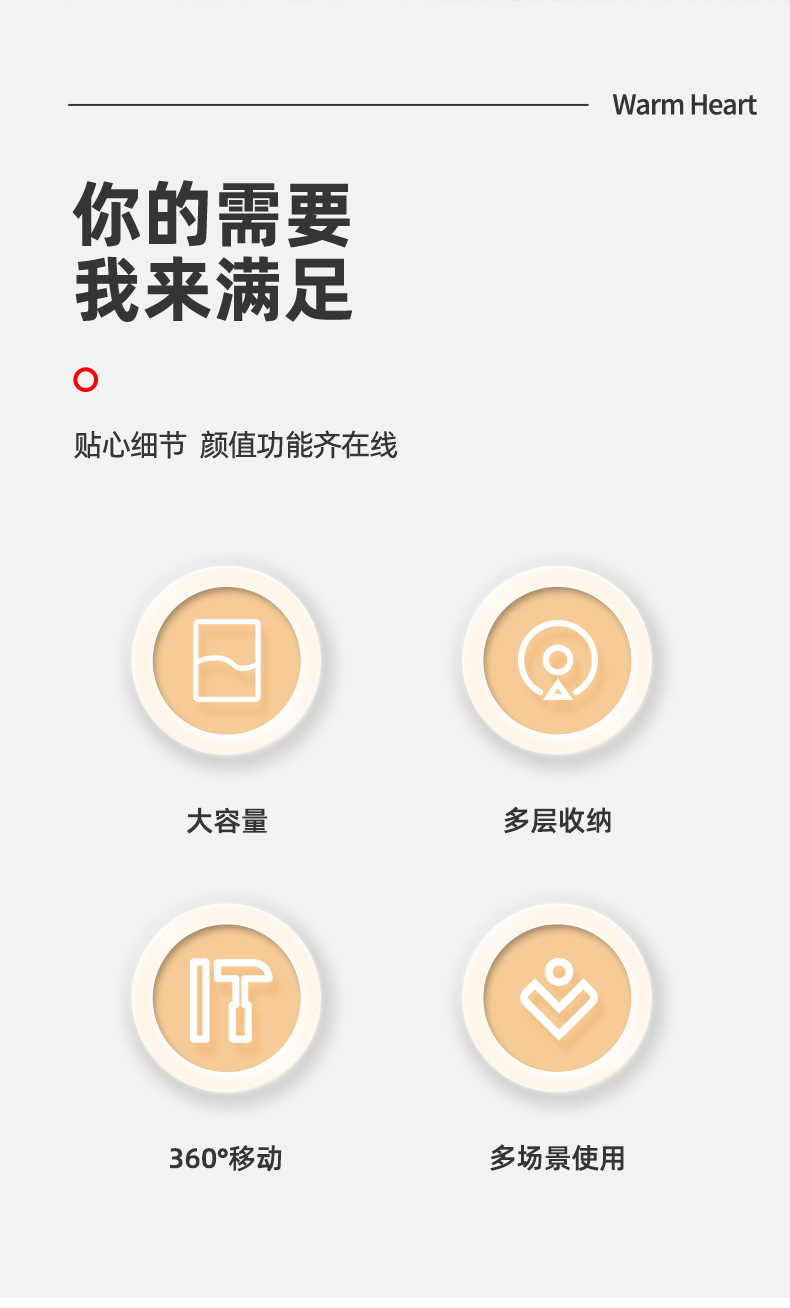 Warm Heart

你的需要
我来满足

贴心细节 颜值功能齐在线

大容量

多层收纳

360°移动

多场景使用