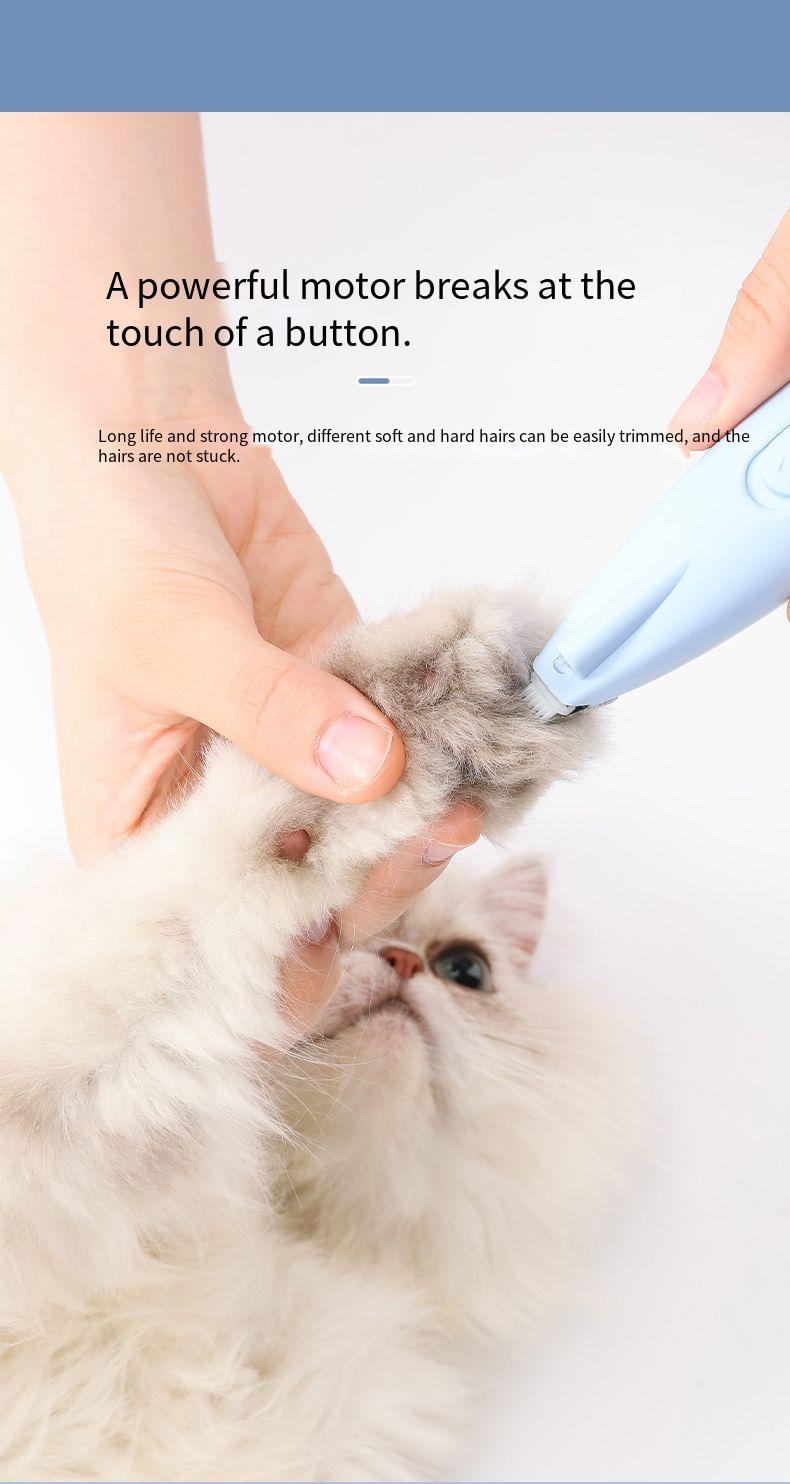 A powerful motor breaks at the touch of a button.

Long life and strong motor, different soft and hard hairs can be easily trimmed, and the hairs are not stuck.