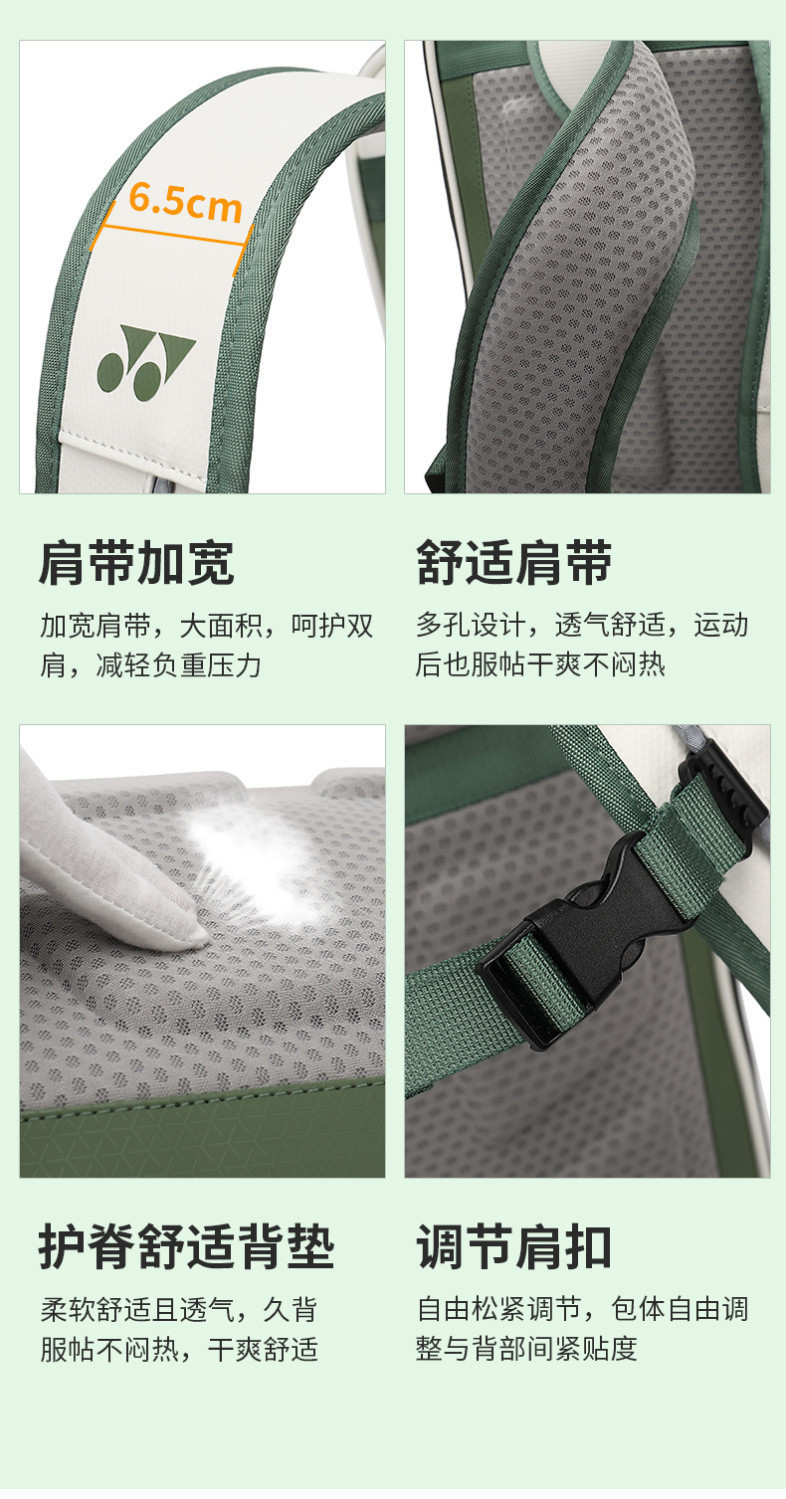 6.5cm

肩带加宽

加宽肩带，大面积，呵护双肩，减轻负重压力

舒适肩带

多孔设计，透气舒适，运动后也服帖干爽不闷热

护脊舒适背垫

柔软舒适且透气，久背服帖不闷热，干爽舒适

调节肩扣

自由松紧调节，包体自由调整与背部间紧贴度