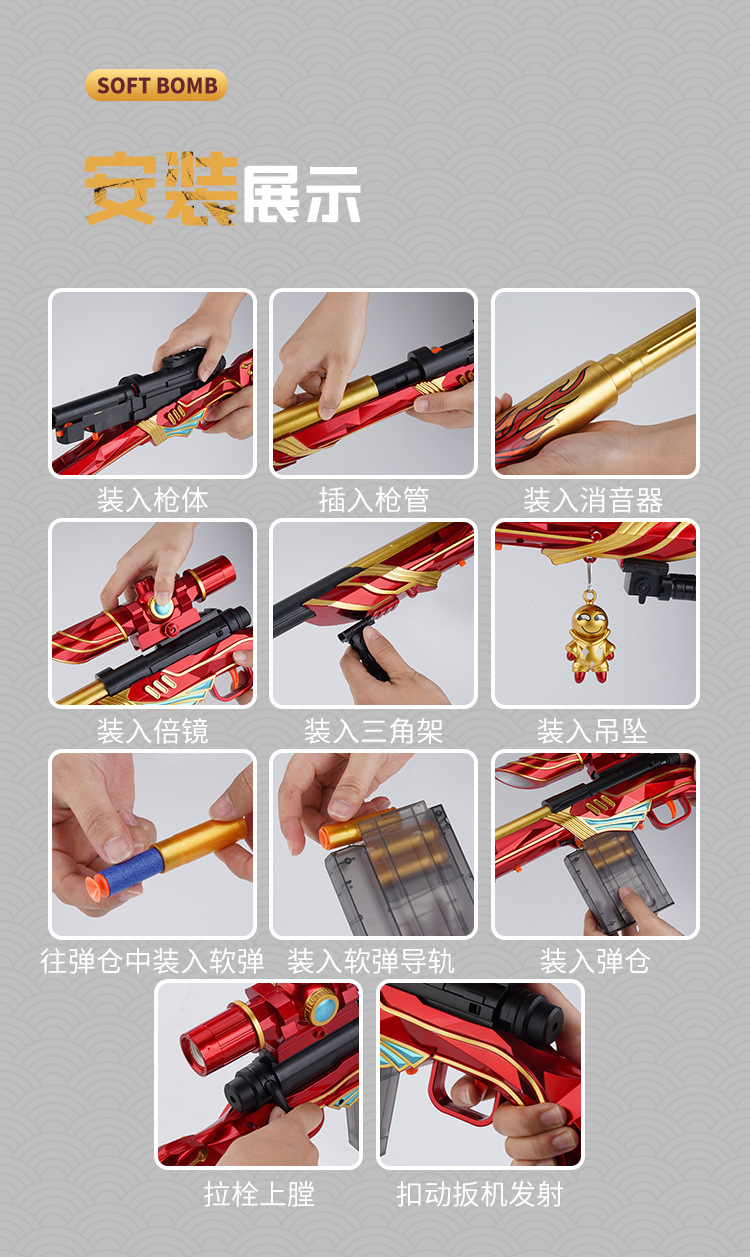 SOFT BOMB

安装展示

装入枪体

插入枪管

装入消音器

装入倍镜

装入三角架

装入吊坠

往弹仓中装入软弹

装入软弹导轨

装入弹仓

拉栓上膛

扣动扳机发射