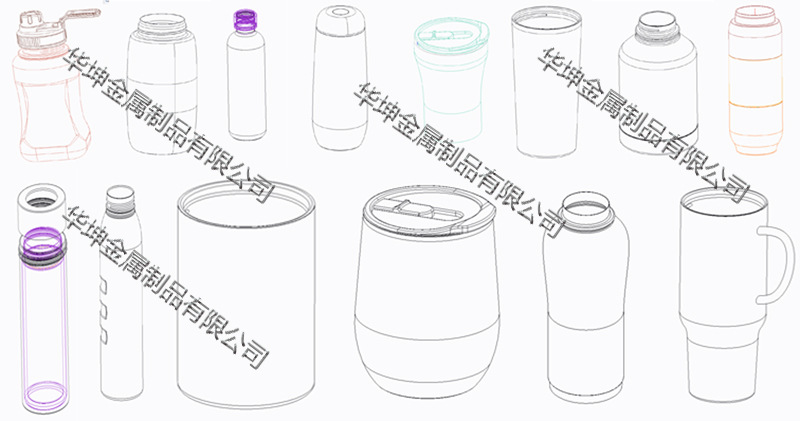 华坤金属制品有限公司
华坤金属制品有限公司
华坤金属制品有限公司
华坤金属制品有限公司