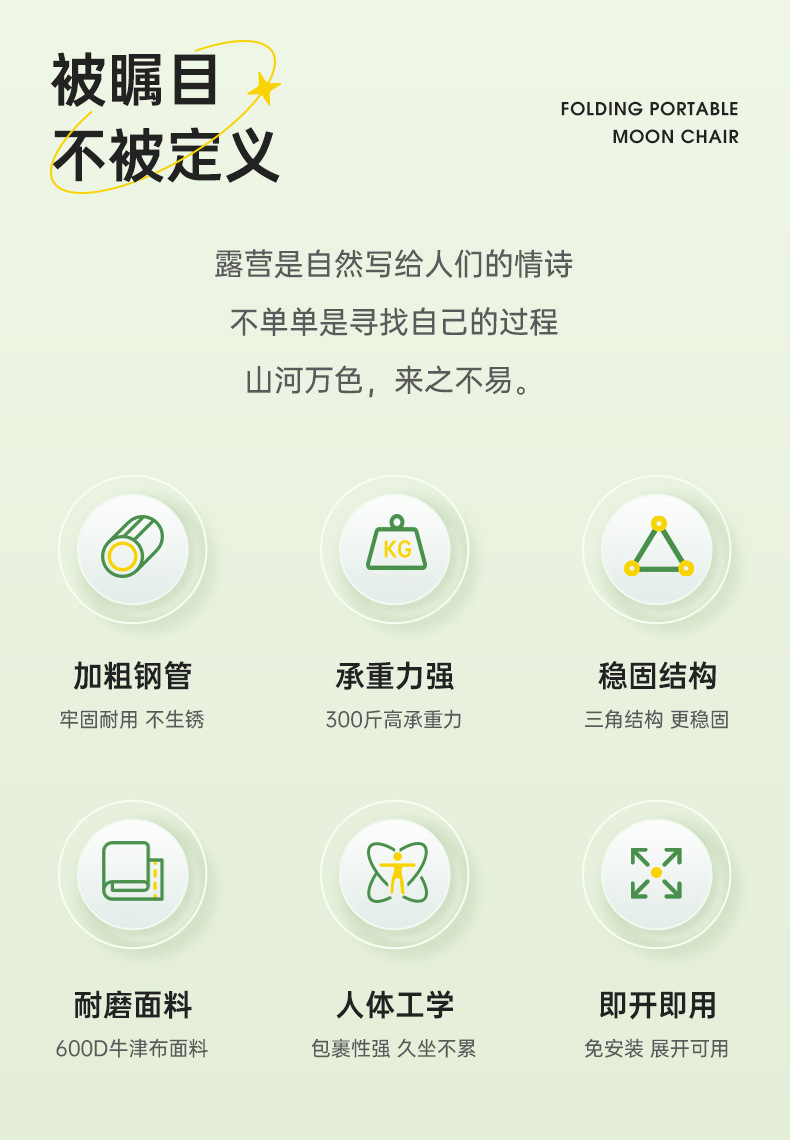 被瞩目
不被定义

FOLDING PORTABLE
MOON CHAIR

露营是自然写给人们的情诗
不单单是寻找自己的过程
山河万色，来之不易。

KG

加粗钢管
牢固耐用 不生锈

承重力强
300斤高承重力

稳固结构
三角结构 更稳固

耐磨面料
600D牛津布面料

人体工学
包裹性强 久坐不累

即开即用
免安装 展开可用