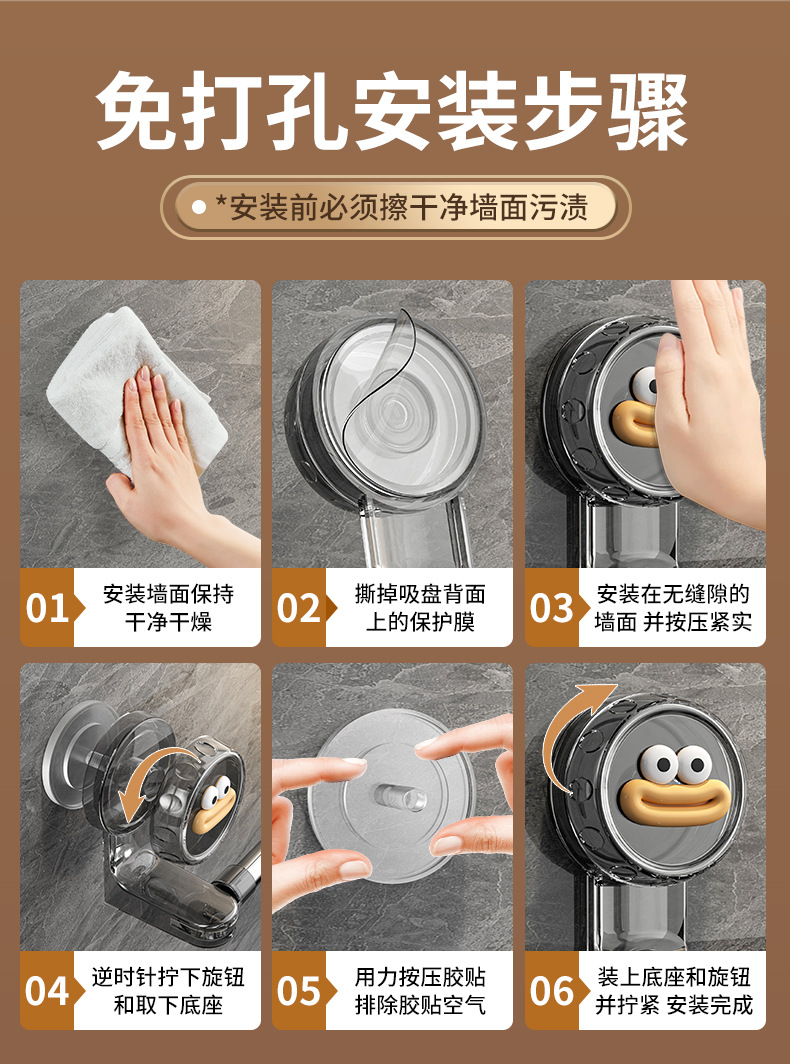 免打孔安装步骤

*安装前必须擦干净墙面污渍

01 安装墙面保持干净干燥

02 撕掉吸盘背面上的保护膜

03 安装在无缝隙的墙面 并按压紧实

04 逆时针拧下旋钮和取下底座

05 用力按压胶贴排除胶贴空气

06 装上底座和旋钮并拧紧 安装完成