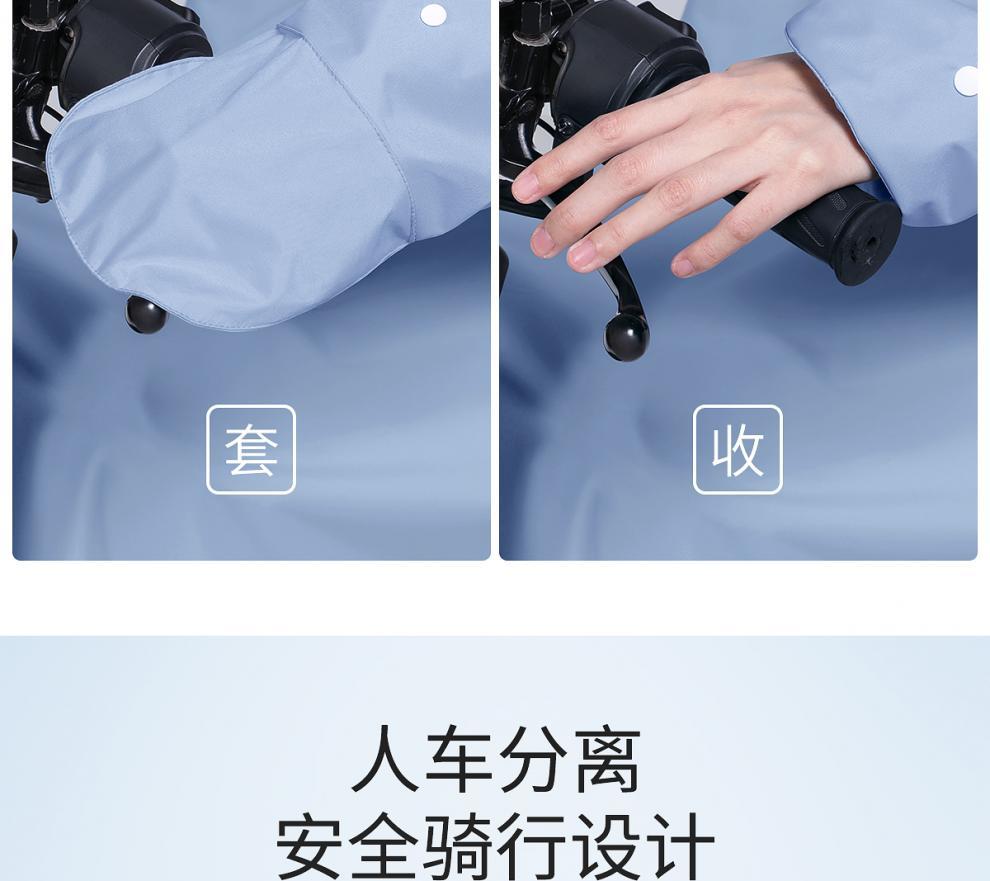 套

收

人车分离
安全骑行设计