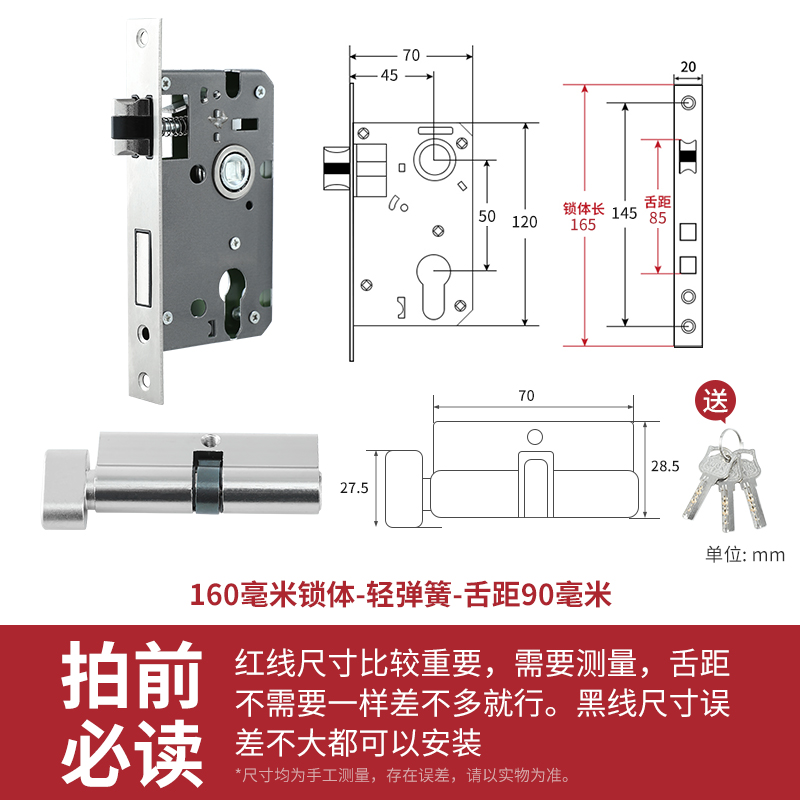 70
45
50
120
20
锁体长
165
145
舌距
85
70
27.5
28.5
送
单位: mm

160毫米锁体-轻弹簧-舌距90毫米

拍前必读

红线尺寸比较重要，需要测量，舌距不需要一样差不多就行。黑线尺寸误差不大都可以安装

*尺寸均为手工测量，存在误差，请以实物为准。