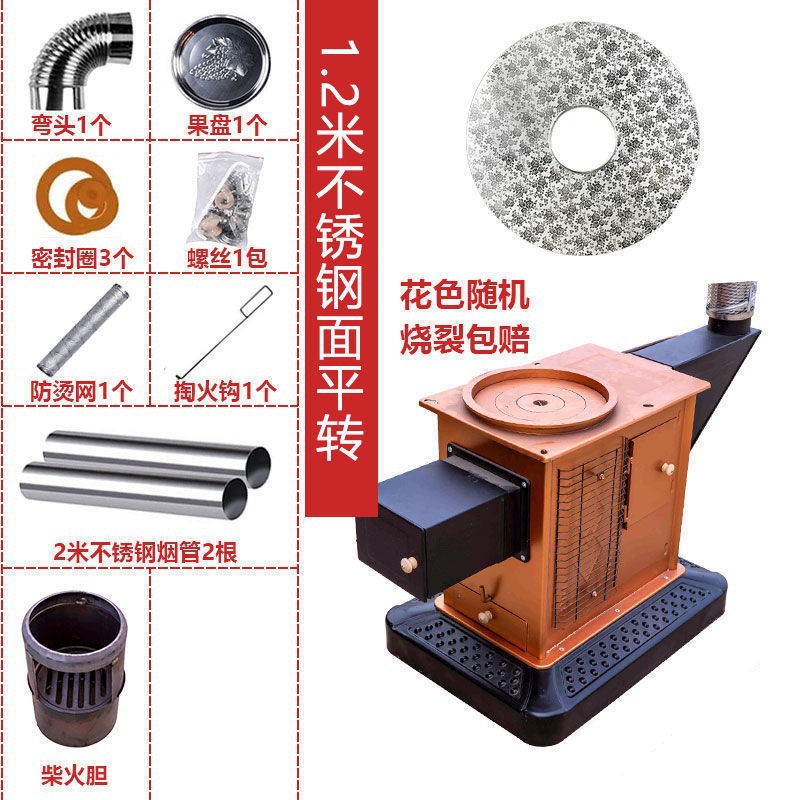 弯头1个

果盘1个

密封圈3个

螺丝1包

防烫网1个

掏火钩1个

2米不锈钢烟管2根

柴火胆

1.2米不锈钢面平转

花色随机
烧裂包赔