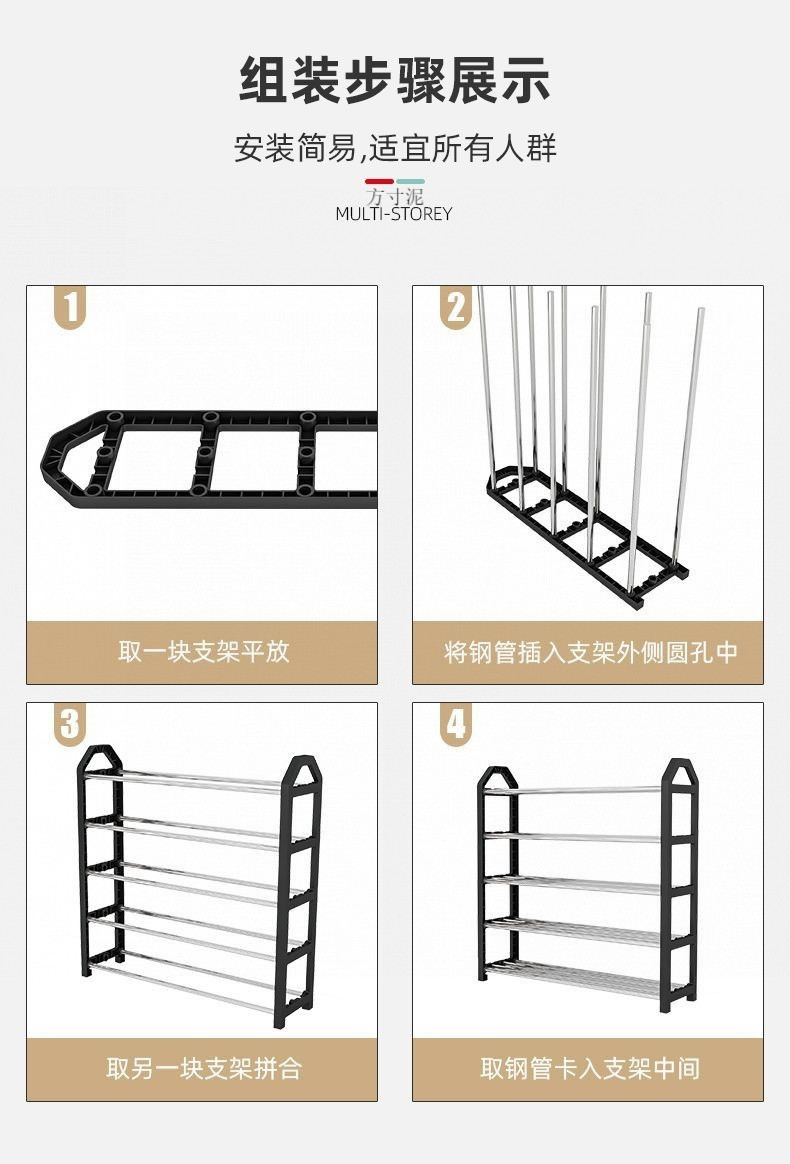 组装步骤展示

安装简易,适宜所有人群

方寸泥
MULTI-STOREY

1

取一块支架平放

2

将钢管插入支架外侧圆孔中

3

取另一块支架拼合

4

取钢管卡入支架中间