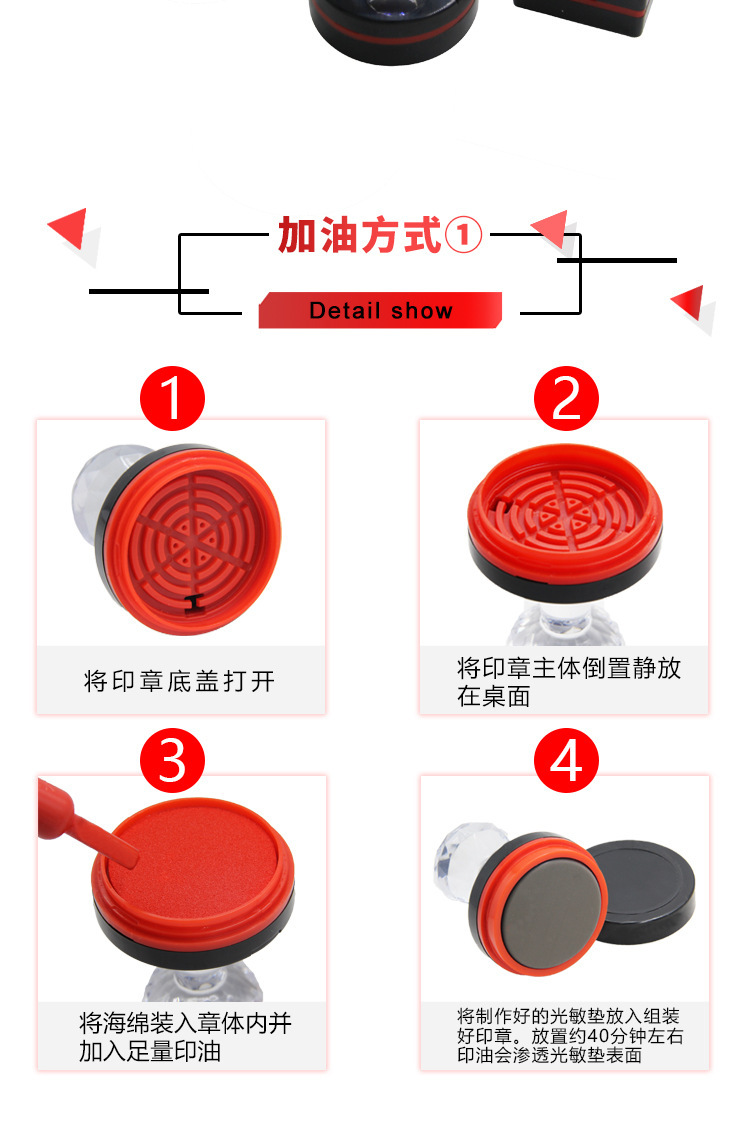 加油方式①

Detail show

1

将印章底盖打开

2

将印章主体倒置静放在桌面

3

将海绵装入章体内并加入足量印油

4

将制作好的光敏垫放入组装好印章。放置约40分钟左右印油会渗透光敏垫表面