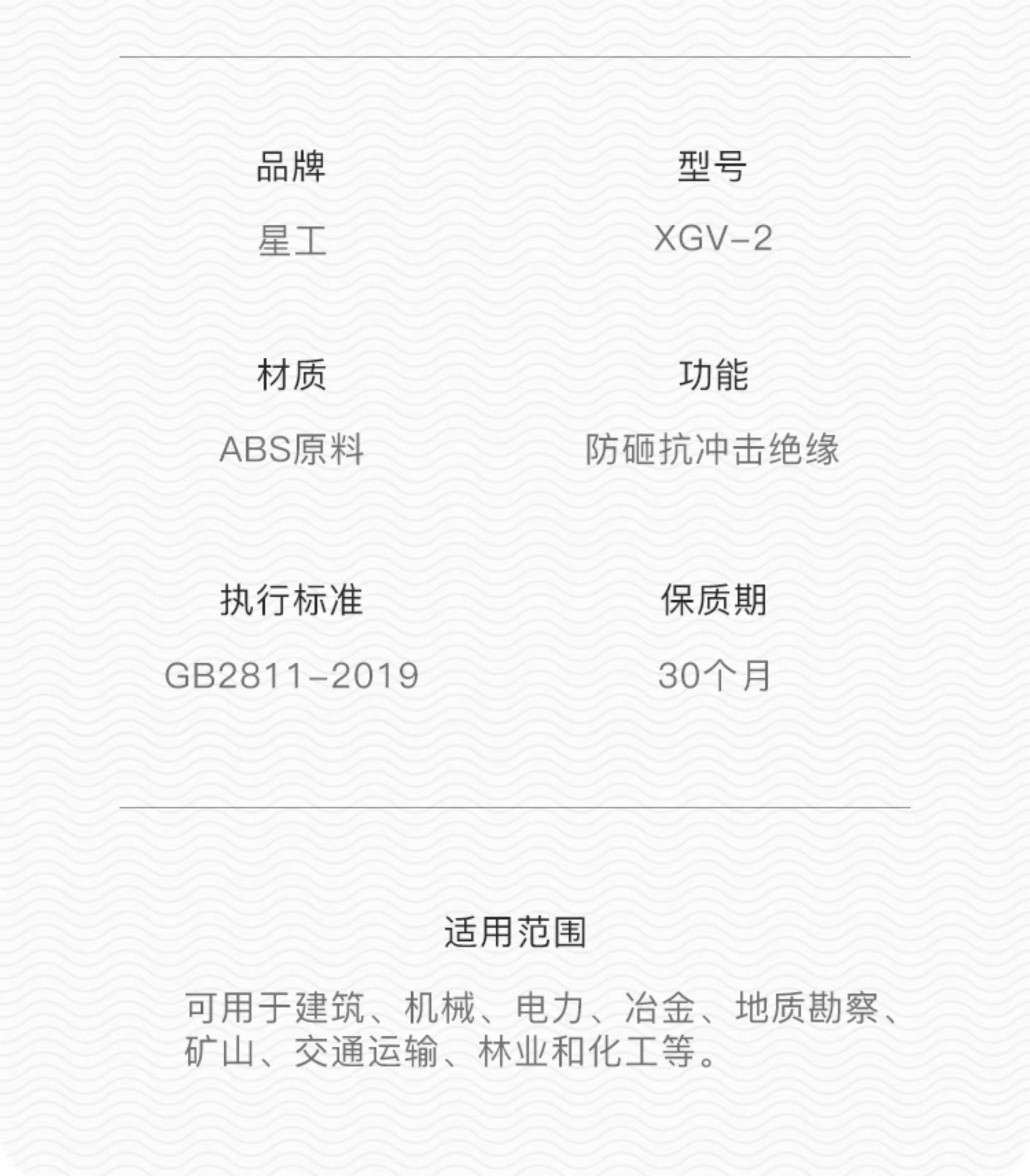 品牌

星工

型号

XGV-2

材质

ABS原料

功能

防砸抗冲击绝缘

执行标准

GB2811-2019

保质期

30个月

适用范围

可用于建筑、机械、电力、冶金、地质勘察、矿山、交通运输、林业和化工等。