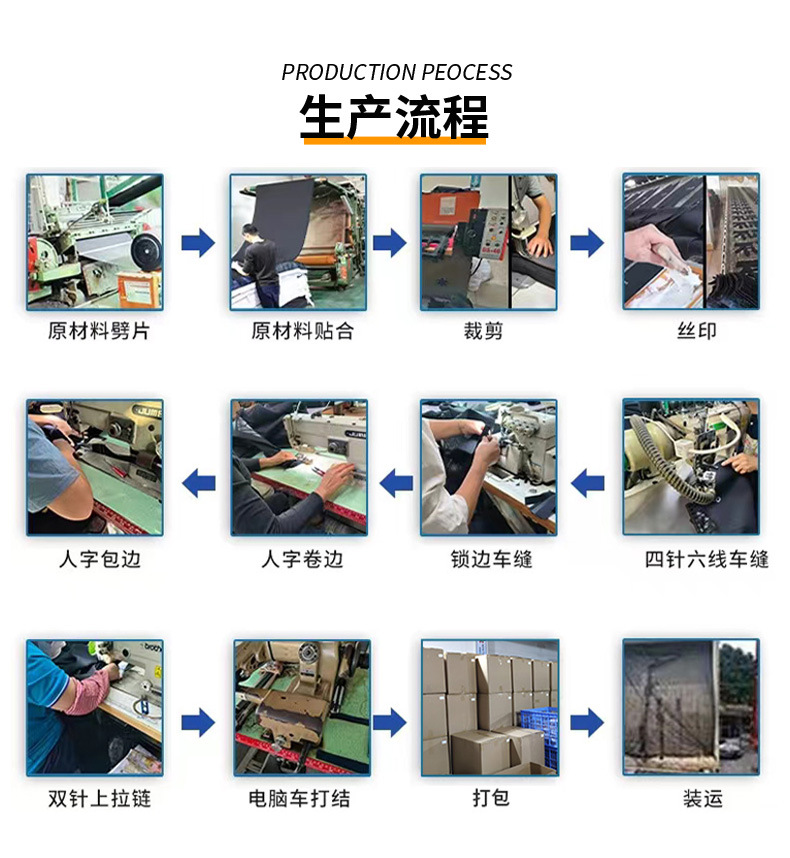 PRODUCTION PEOCESS

生产流程

原材料劈片

原材料贴合

裁剪

丝印

人字包边

人字卷边

锁边车缝

四针六线车缝

双针上拉链

电脑车打结

打包

装运