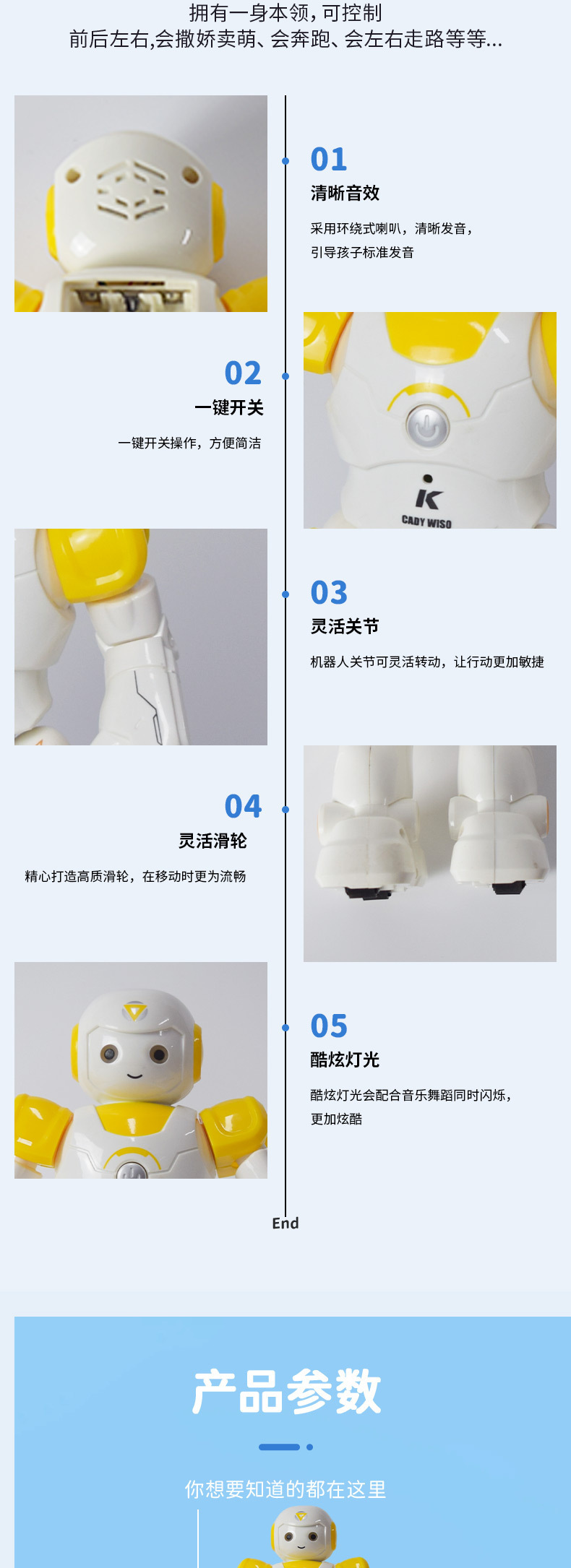 拥有一身本领，可控制
前后左右，会撒娇卖萌、会奔跑、会左右走路等等...

01
清晰音效
采用环绕式喇叭，清晰发音，
引导孩子标准发音

02
一键开关
一键开关操作，方便简洁

K
CADY WISO

03
灵活关节
机器人关节可灵活转动，让行动更加敏捷

04
灵活滑轮
精心打造高质滑轮，在移动时更为流畅

05
酷炫灯光
酷炫灯光会配合音乐舞蹈同时闪烁，
更加炫酷

End

产品参数
你想要知道的都在这里