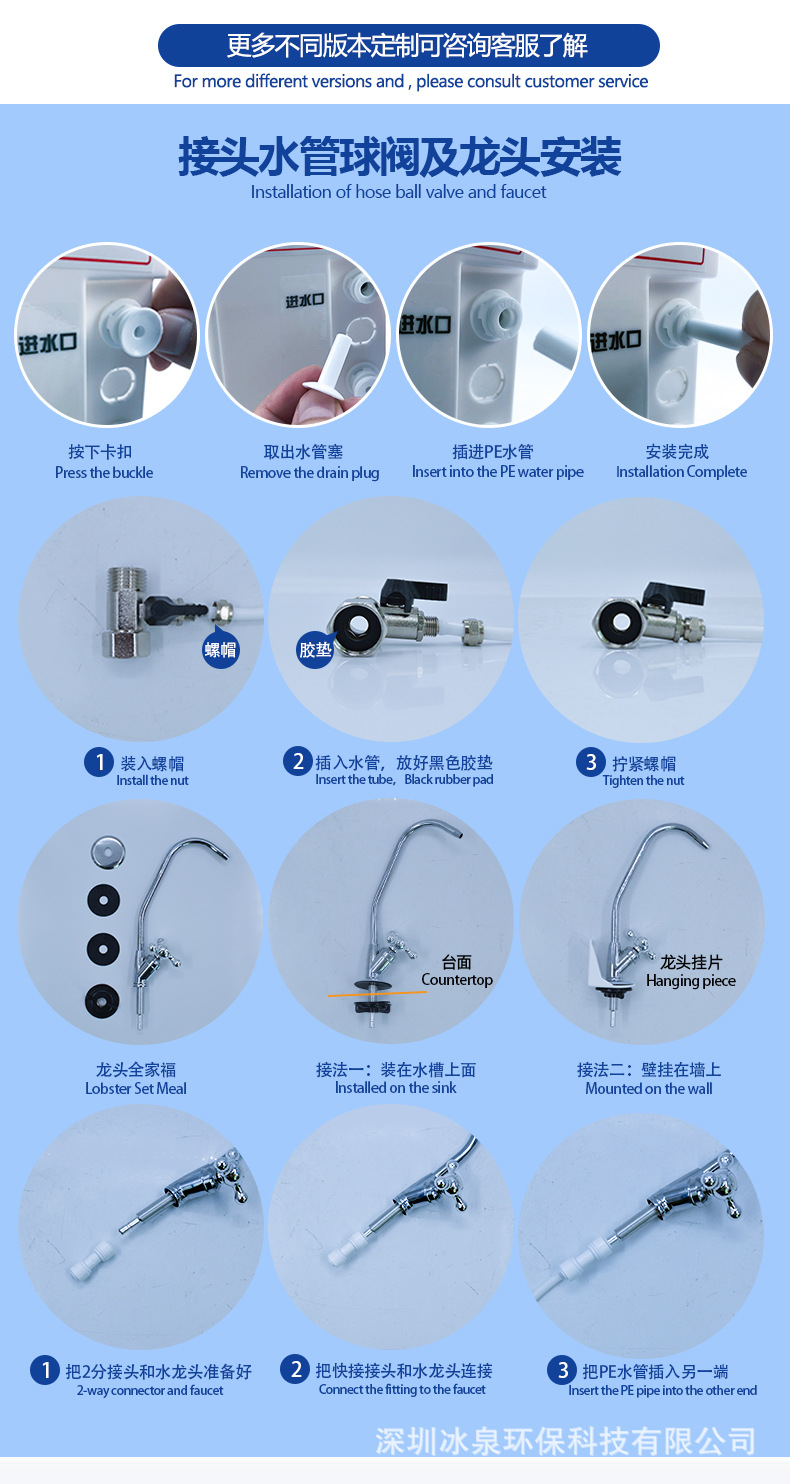 更多不同版本定制可咨询客服了解
For more different versions and , please consult customer service

接头水管球阀及龙头安装
Installation of hose ball valve and faucet

进水口

进水口

进水口

进水口

按下卡扣
Press the buckle

取出水管塞
Remove the drain plug

插进PE水管
Insert into the PE water pipe

安装完成
Installation Complete

螺帽

胶垫

1 装入螺帽
Install the nut

2 插入水管，放好黑色胶垫
Insert the tube, Black rubber pad

3 拧紧螺帽
Tighten the nut

台面
Countertop

龙头挂片
Hanging piece

龙头全家福
Lobster Set Meal

接法一：装在水槽上面
Installed on the sink

接法二：壁挂在墙上
Mounted on the wall

1 把2分接头和水龙头准备好
2-way connector and faucet

2 把快接接头和水龙头连接
Connect the fitting to the faucet

3 把PE水管插入另一端
Insert the PE pipe into the other end

深圳冰泉环保科技有限公司