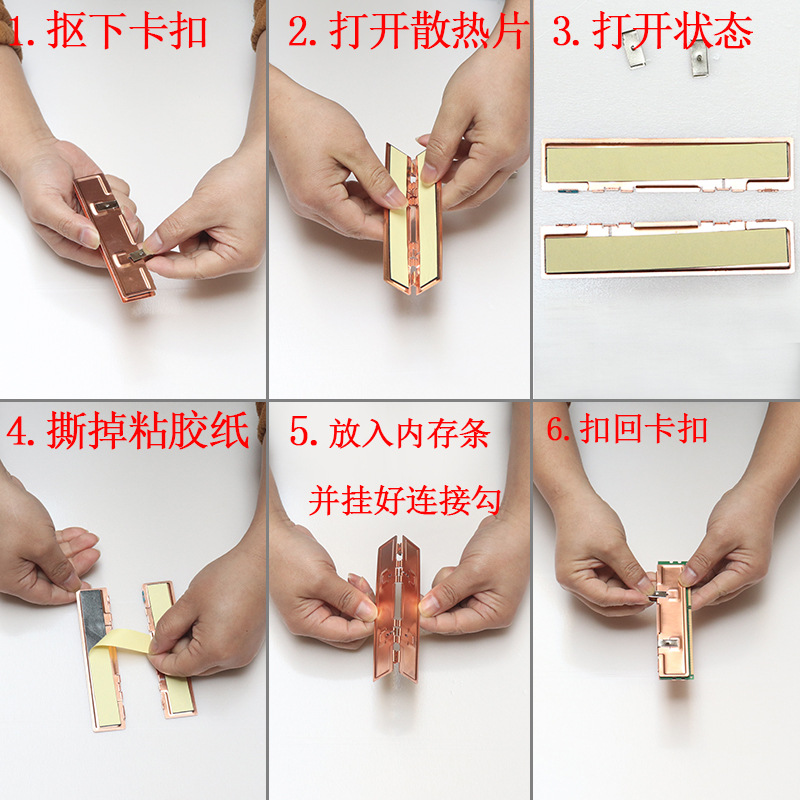 1. 抠下卡扣

2. 打开散热片

3. 打开状态

4. 撕掉粘胶纸

5. 放入内存条
并挂好连接勾

6. 扣回卡扣