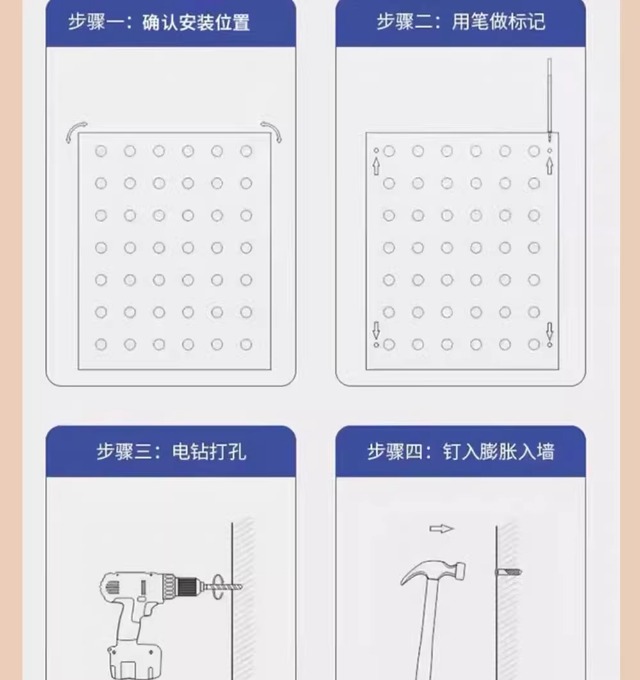 步骤一：确认安装位置

步骤二：用笔做标记

步骤三：电钻打孔

步骤四：钉入膨胀入墙