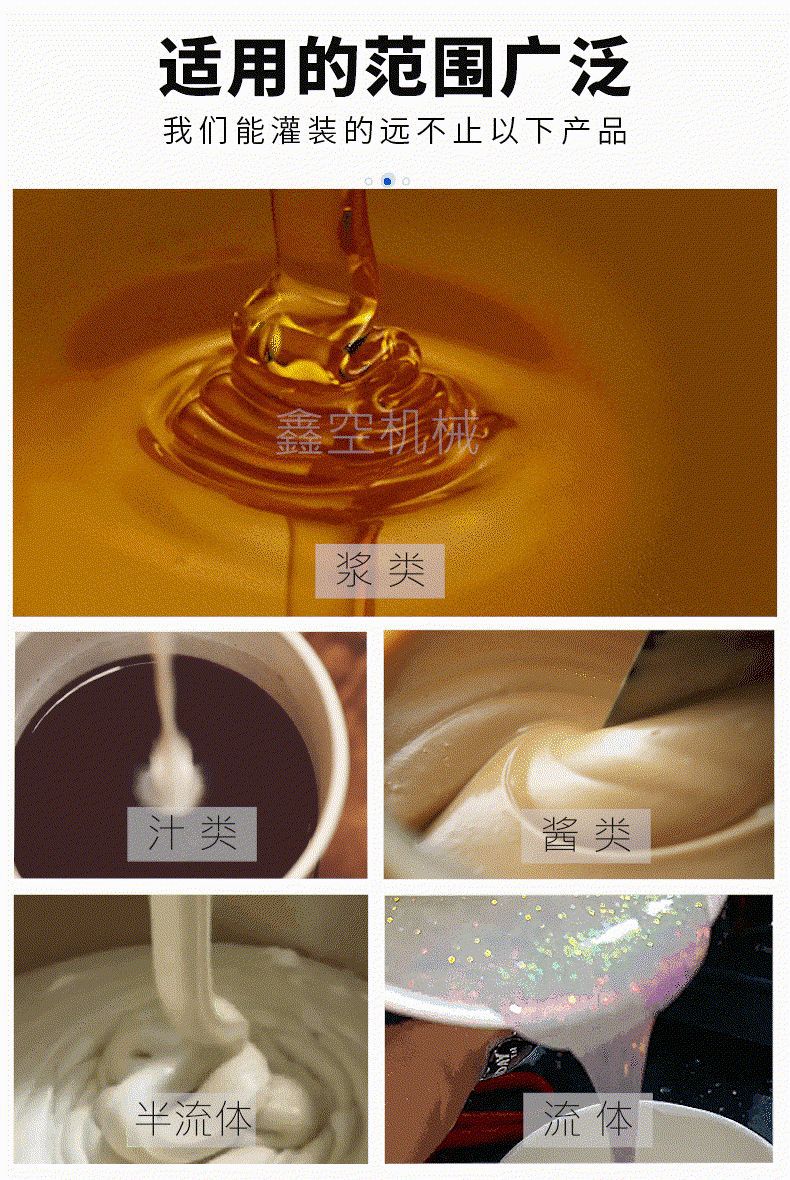 适用的范围广泛

我们能灌装的远不止以下产品

鑫空机械

浆类

汁类

酱类

半流体

流体