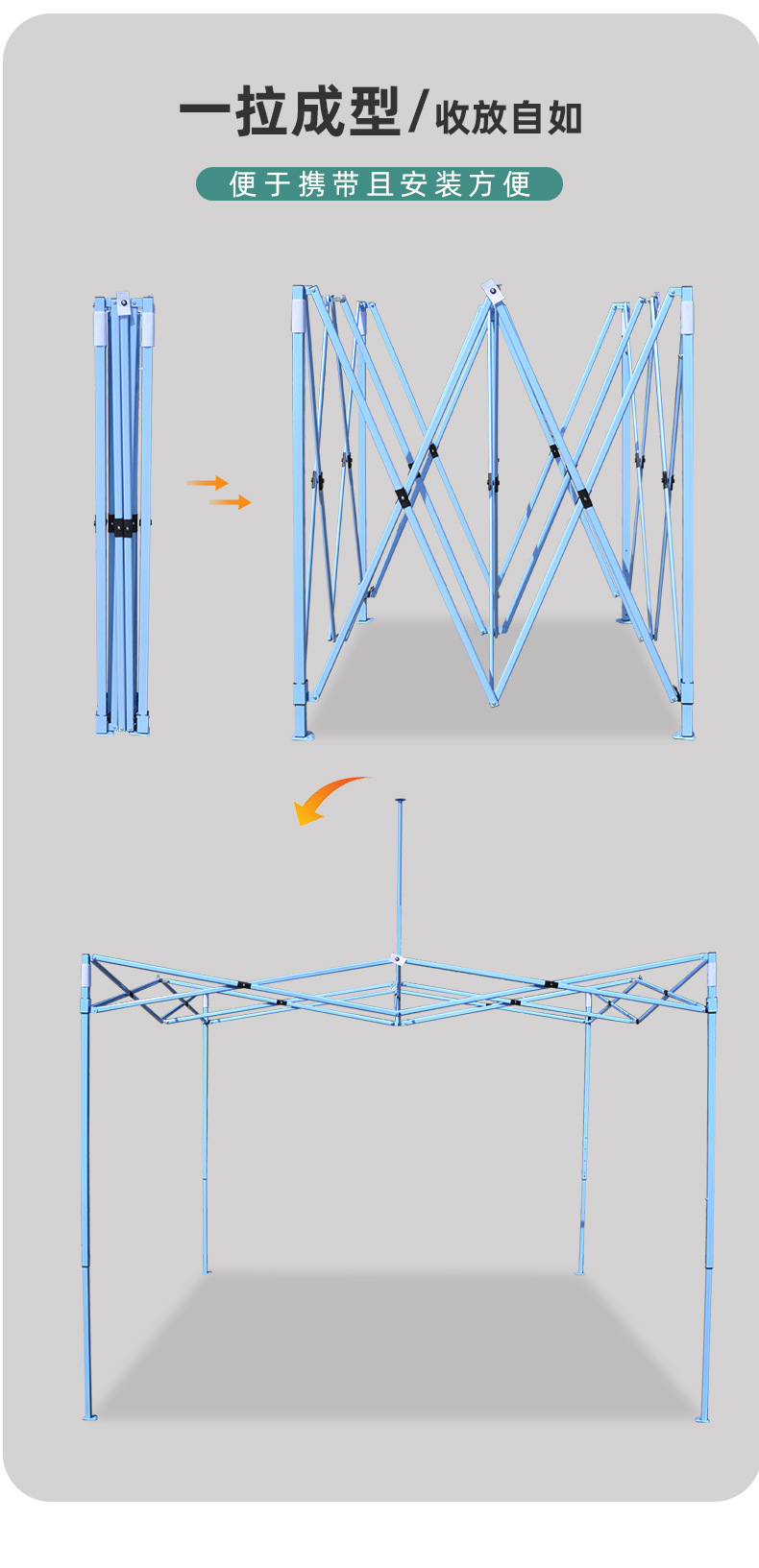 一拉成型/收放自如

便于携带且安装方便