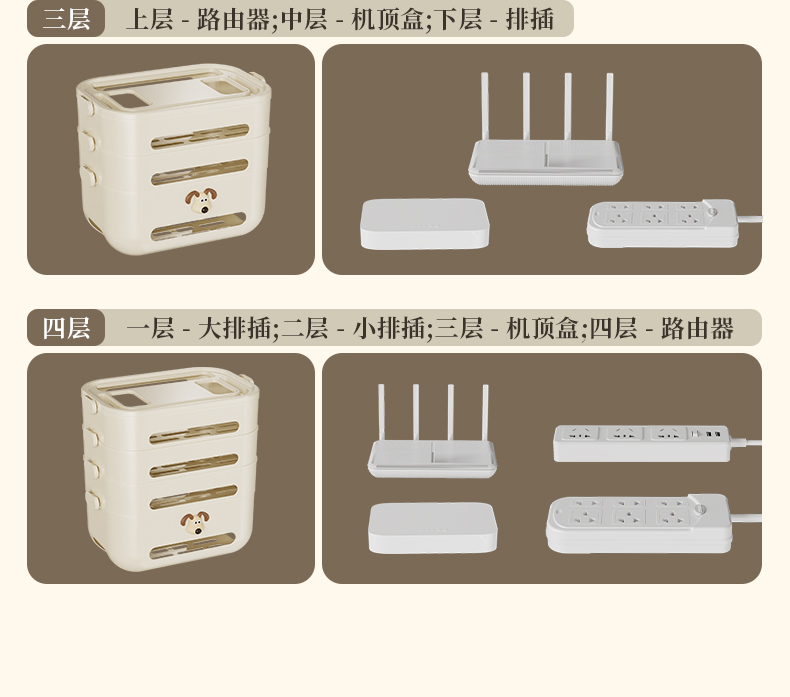 三层 上层 - 路由器;中层 - 机顶盒;下层 - 排插

四层 一层 - 大排插;二层 - 小排插;三层 - 机顶盒;四层 - 路由器