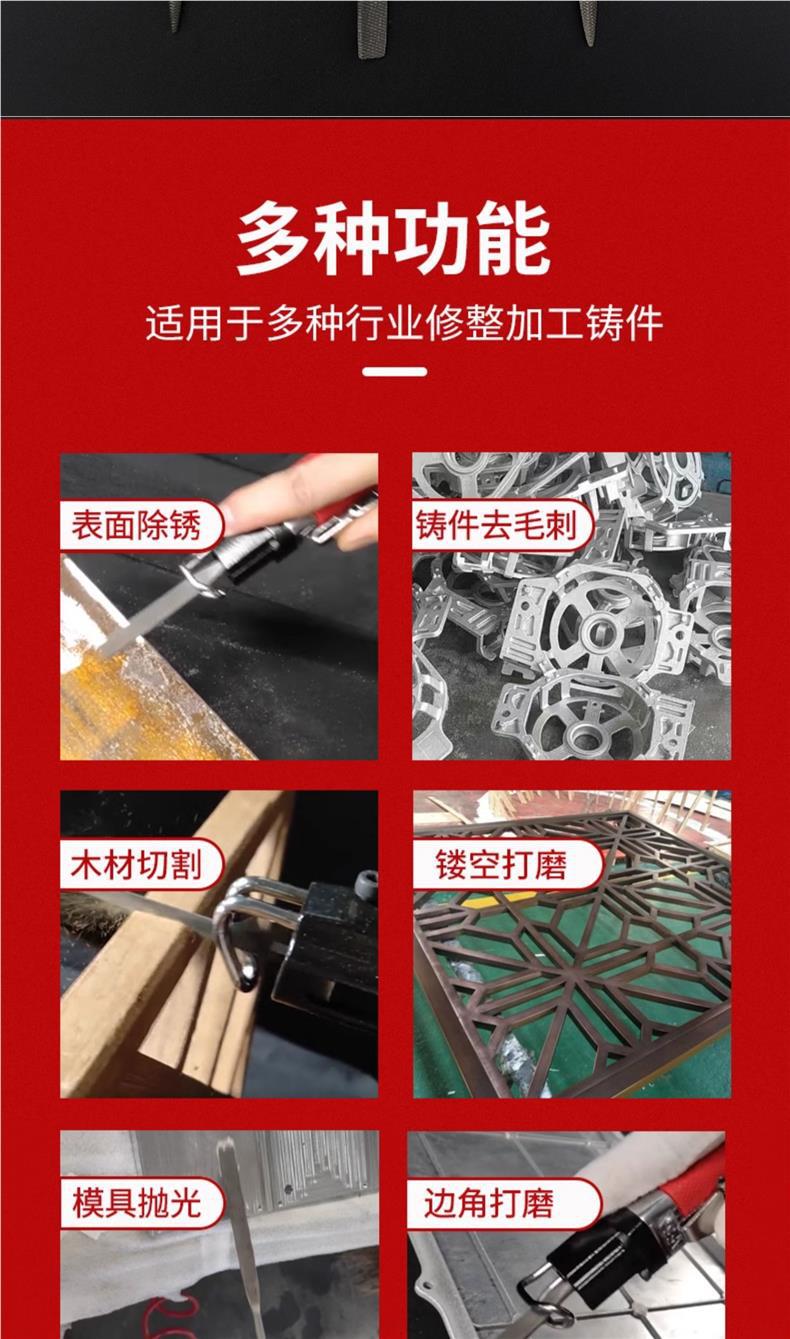 多种功能

适用于多种行业修整加工铸件

表面除锈

铸件去毛刺

木材切割

镂空打磨

模具抛光

边角打磨