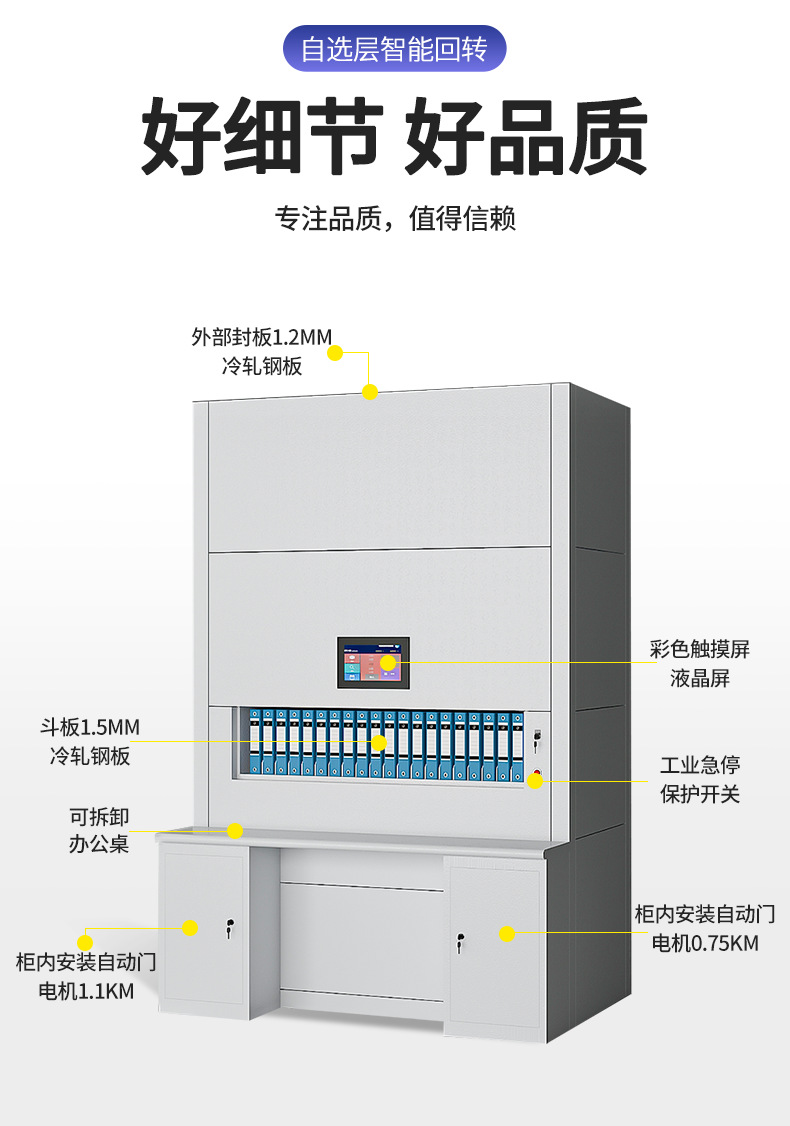 自选层智能回转

好细节 好品质

专注品质，值得信赖

外部封板1.2MM
冷轧钢板

彩色触摸屏
液晶屏

斗板1.5MM
冷轧钢板

工业急停
保护开关

可拆卸
办公桌

柜内安装自动门
电机0.75KM

柜内安装自动门
电机1.1KM