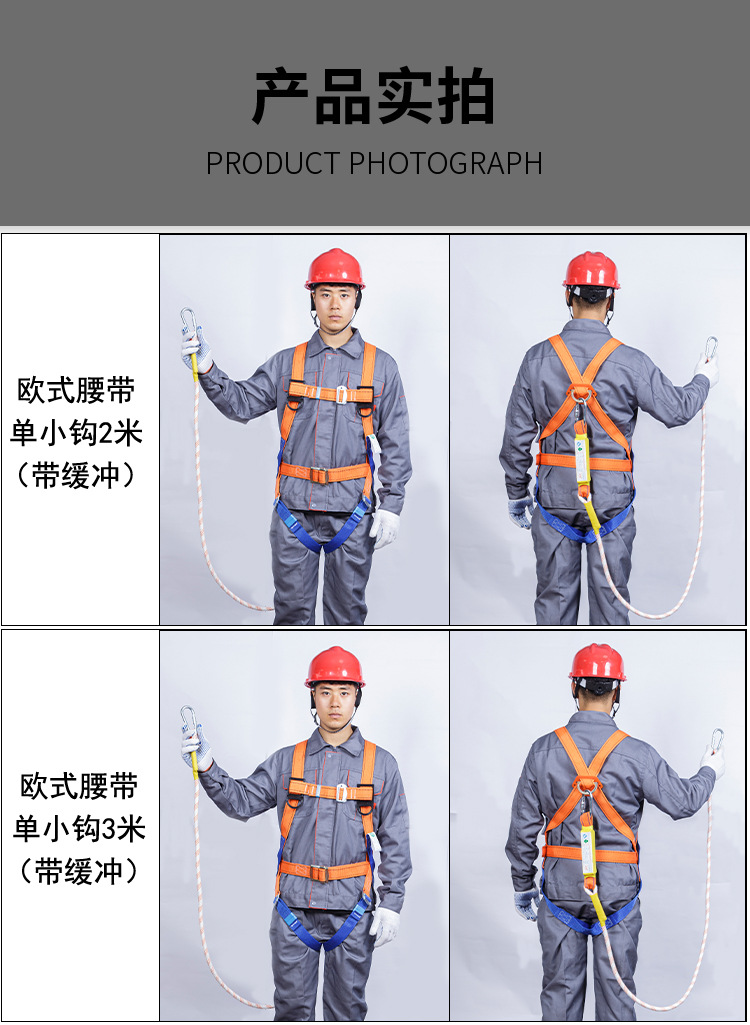 产品实拍
PRODUCT PHOTOGRAPH

欧式腰带
单小钩2米
（带缓冲）

欧式腰带
单小钩3米
（带缓冲）