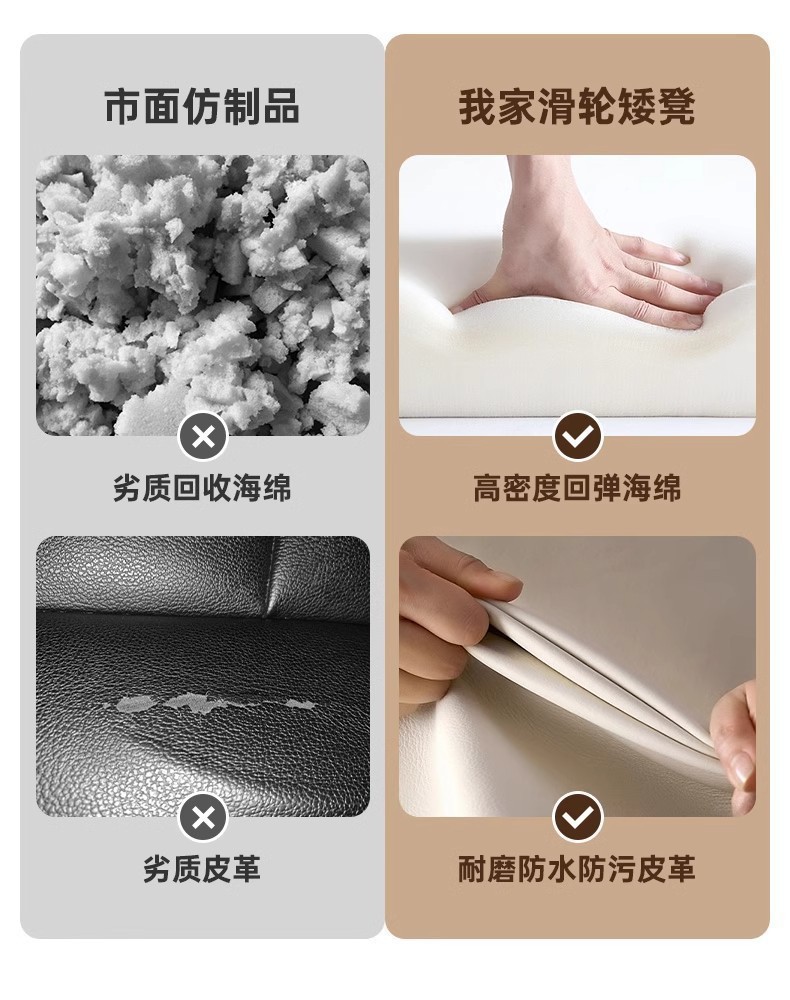 市面仿制品

劣质回收海绵

劣质皮革

我家滑轮矮凳

高密度回弹海绵

耐磨防水防污皮革