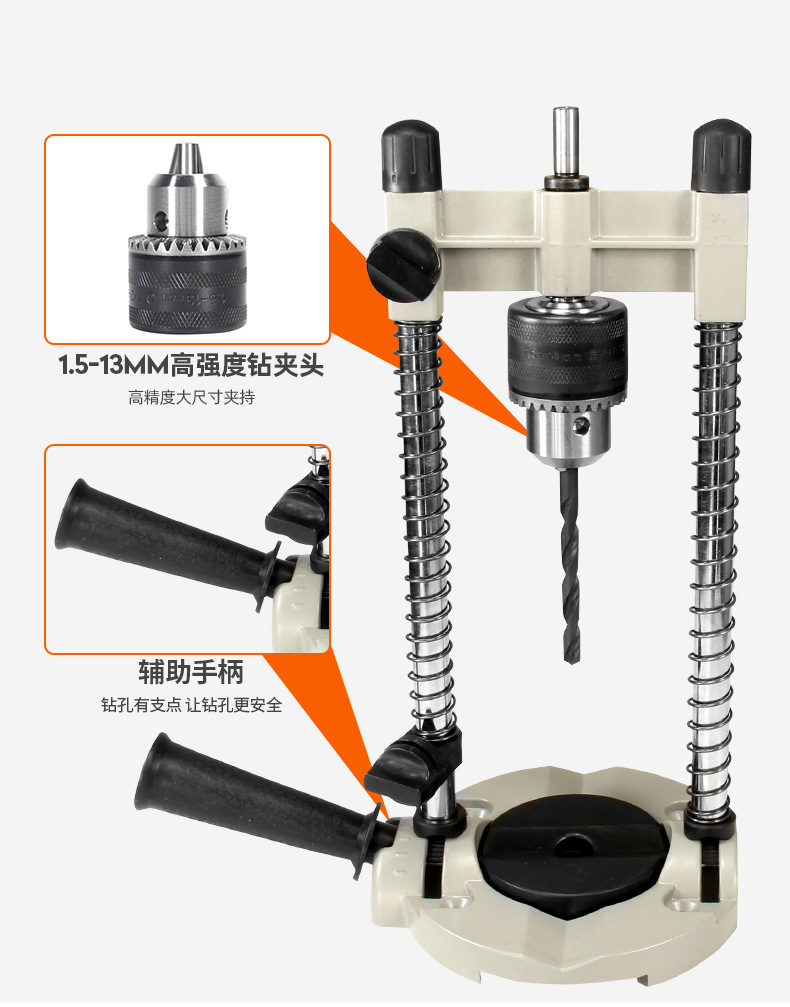 1.5-13MM高强度钻夹头

高精度大尺寸夹持

辅助手柄

钻孔有支点 让钻孔更安全