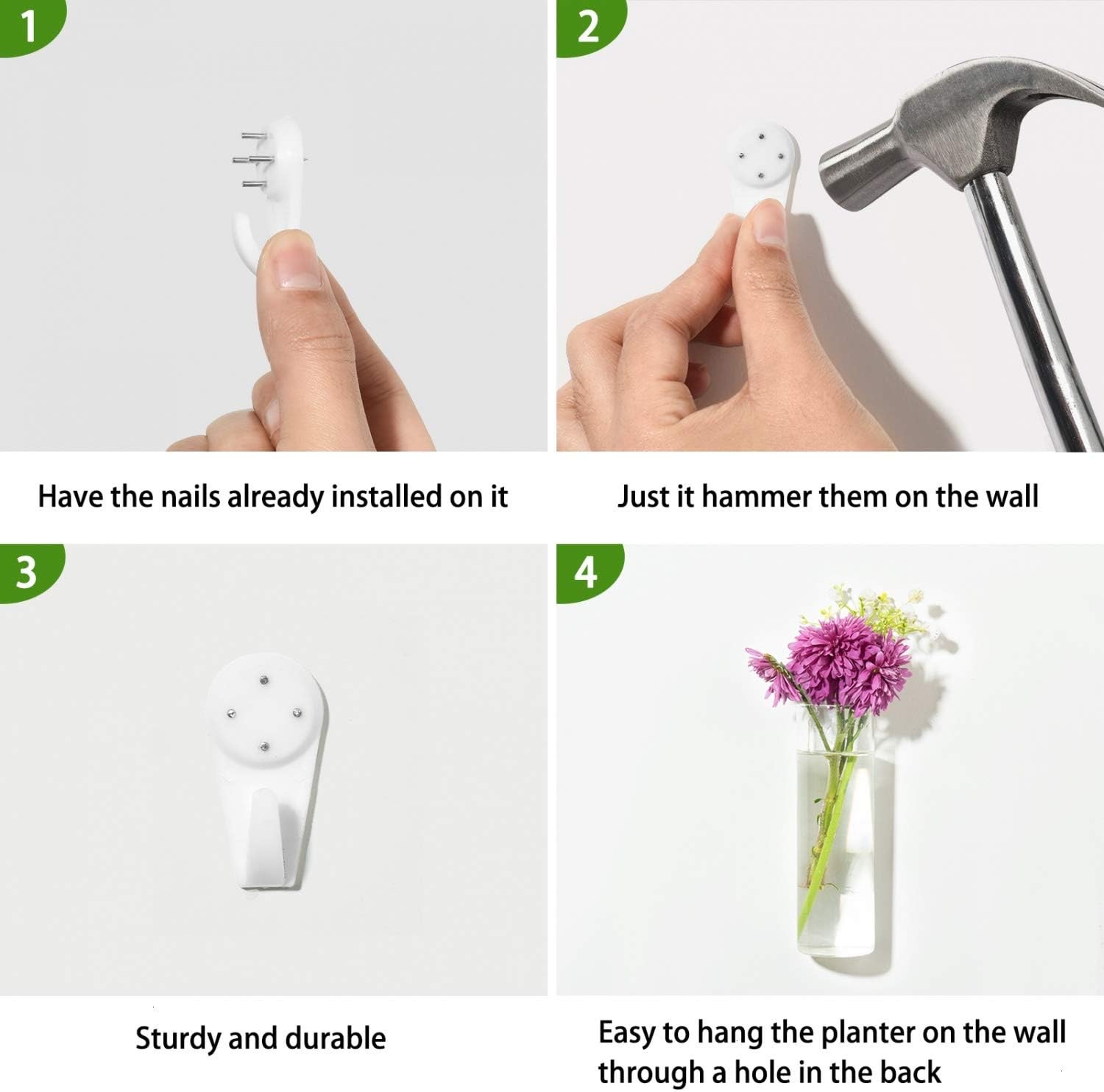 1

Have the nails already installed on it

2

Just it hammer them on the wall

3

Sturdy and durable

4

Easy to hang the planter on the wall through a hole in the back