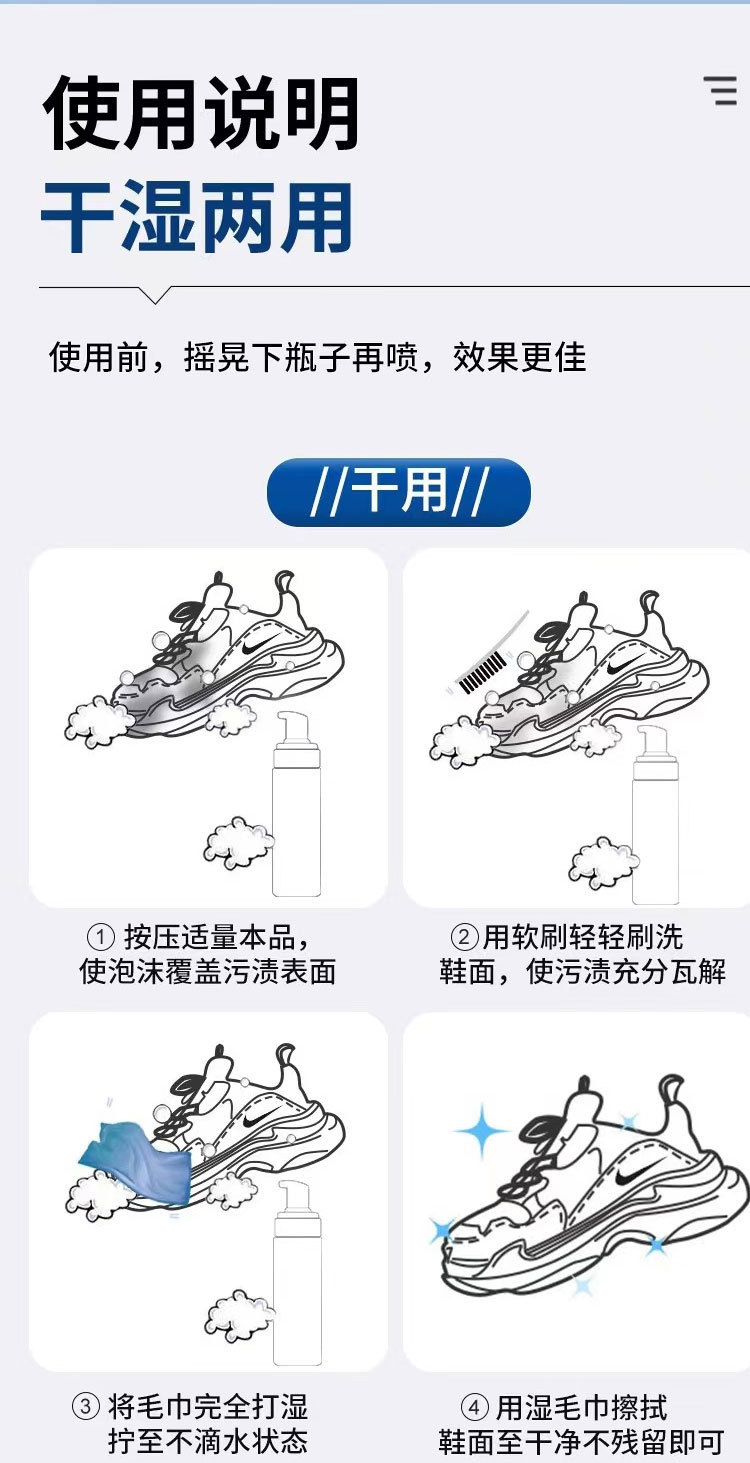 使用说明
干湿两用

使用前，摇晃下瓶子再喷，效果更佳

//干用//

① 按压适量本品，使泡沫覆盖污渍表面

②用软刷轻轻刷洗鞋面，使污渍充分瓦解

③ 将毛巾完全打湿拧至不滴水状态

④ 用湿毛巾擦拭鞋面至干净不残留即可